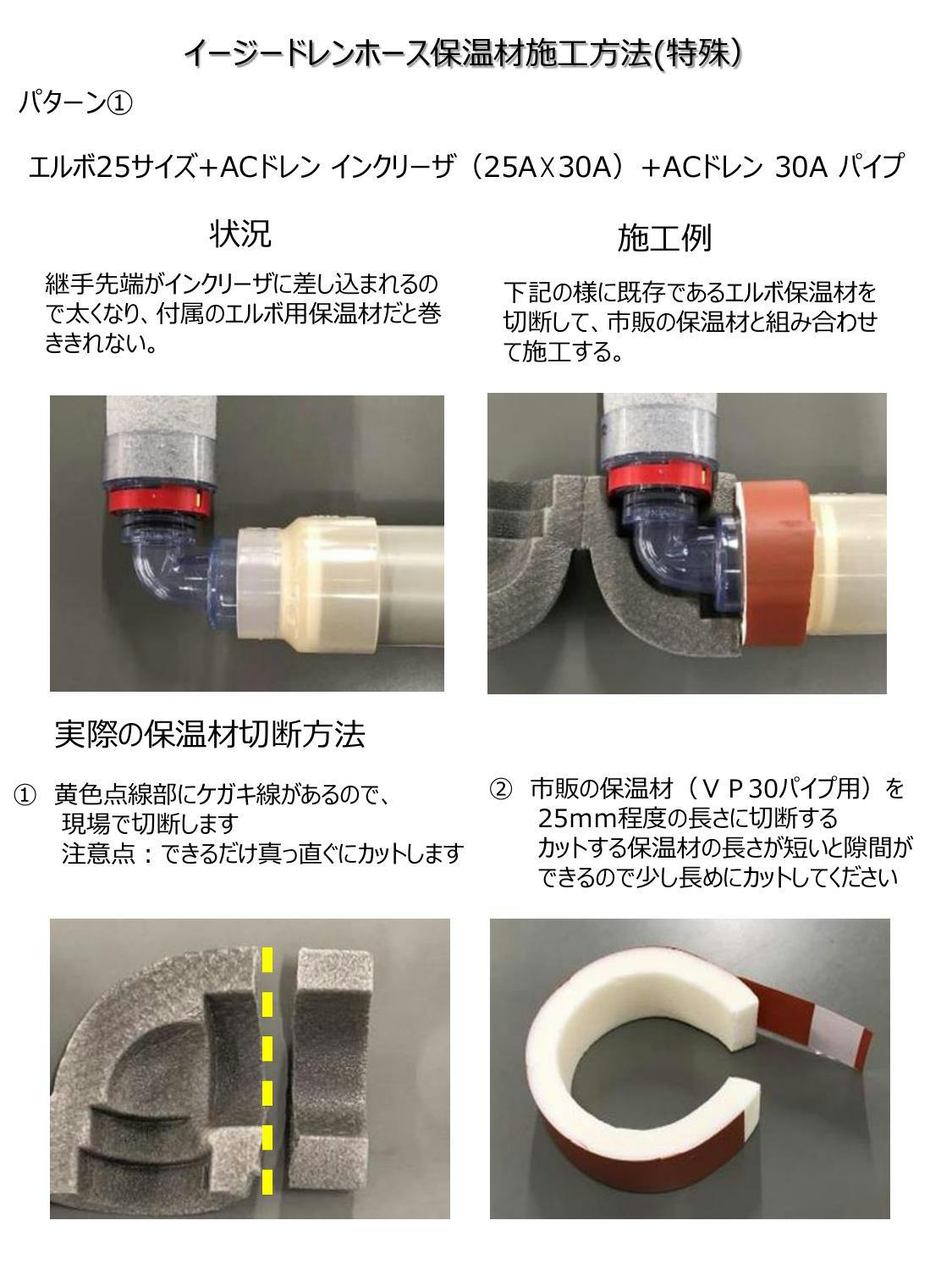 イージードレンホース保温材施工方法(特殊)

パターン①

エルボ25サイズ+ACドレン インクリーザ（25AX30A）+ACドレン 30A パイプ

状況

継手先端がインクリーザに差し込まれるので太くなり、付属のエルボ用保温材だと巻ききれない。

施工例

下記の様に既存であるエルボ保温材を切断して、市販の保温材と組み合わせて施工する。

実際の保温材切断方法

① 黄色点線部にケガキ線があるので、現場で切断します
注意点：できるだけ真っ直ぐにカットします

② 市販の保温材（ＶＰ30パイプ用）を25mm程度の長さに切断する
カットする保温材の長さが短いと隙間ができるので少し長めにカットしてください