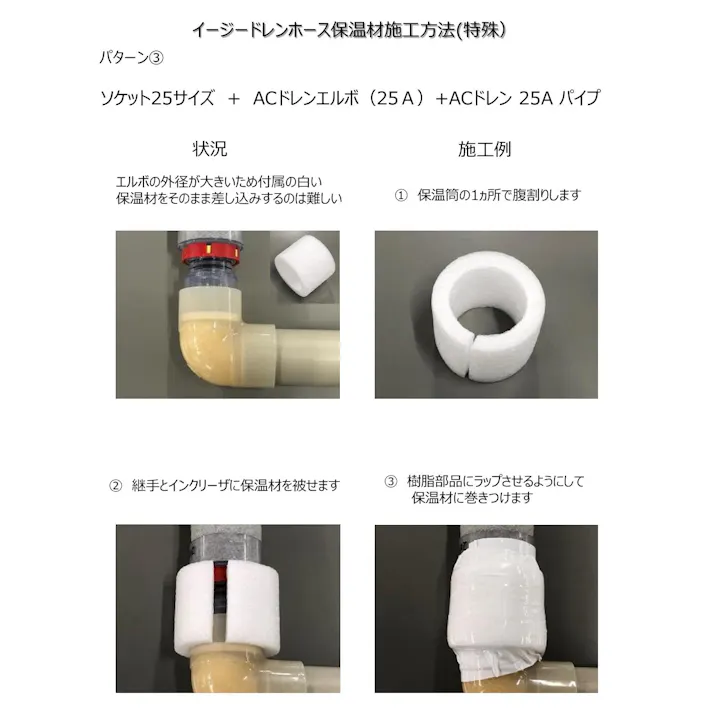 イージードレンホース保温材施工方法(特殊)

パターン③

ソケット25サイズ　＋　ACドレンエルボ（25Ａ）+ACドレン 25A パイプ

状況

エルボの外径が大きいため付属の白い保温材をそのまま差し込みするのは難しい

施工例

① 保温筒の1ヵ所で腹割りします

② 継手とインクリーザに保温材を被せます

③ 樹脂部品にラップさせるようにして保温材に巻きつけます