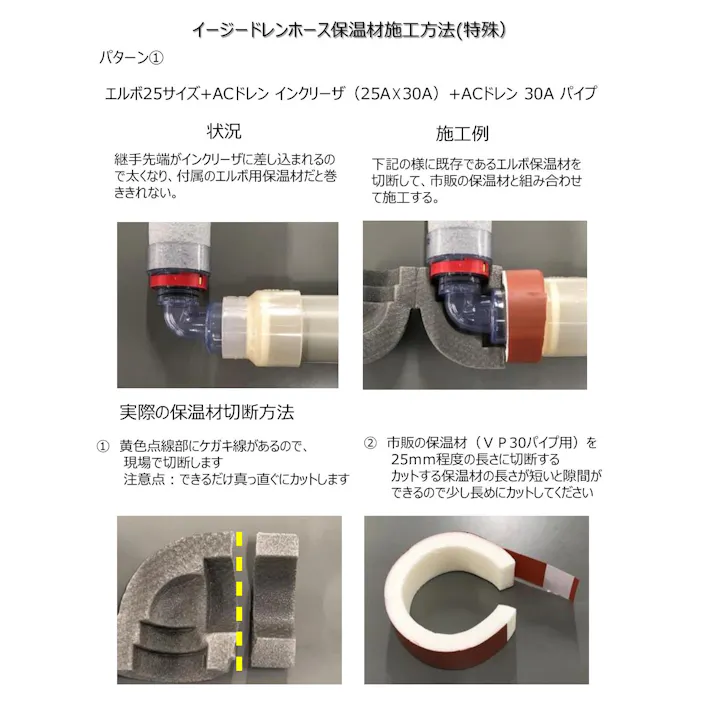 イージードレンホース保温材施工方法(特殊)

パターン①

エルボ25サイズ+ACドレン インクリーザ（25A×30A）+ACドレン 30A パイプ

状況

継手先端がインクリーザに差し込まれるので太くなり、付属のエルボ用保温材だと巻ききれない。

施工例

下記の様に既存であるエルボ保温材を切断して、市販の保温材と組み合わせて施工する。

実際の保温材切断方法

① 黄色点線部にケガキ線があるので、現場で切断します
注意点：できるだけ真っ直ぐにカットします

② 市販の保温材（ＶＰ30パイプ用）を25mm程度の長さに切断する
カットする保温材の長さが短いと隙間ができるので少し長めにカットしてください