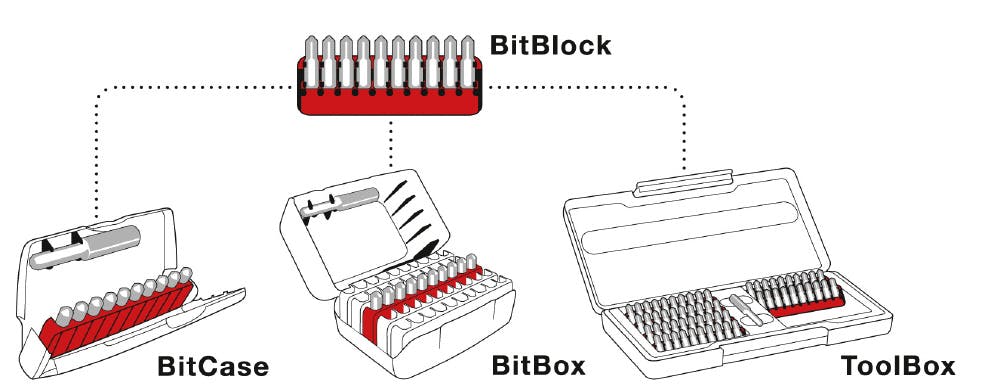 BitBlock

BitCase

BitBox

ToolBox