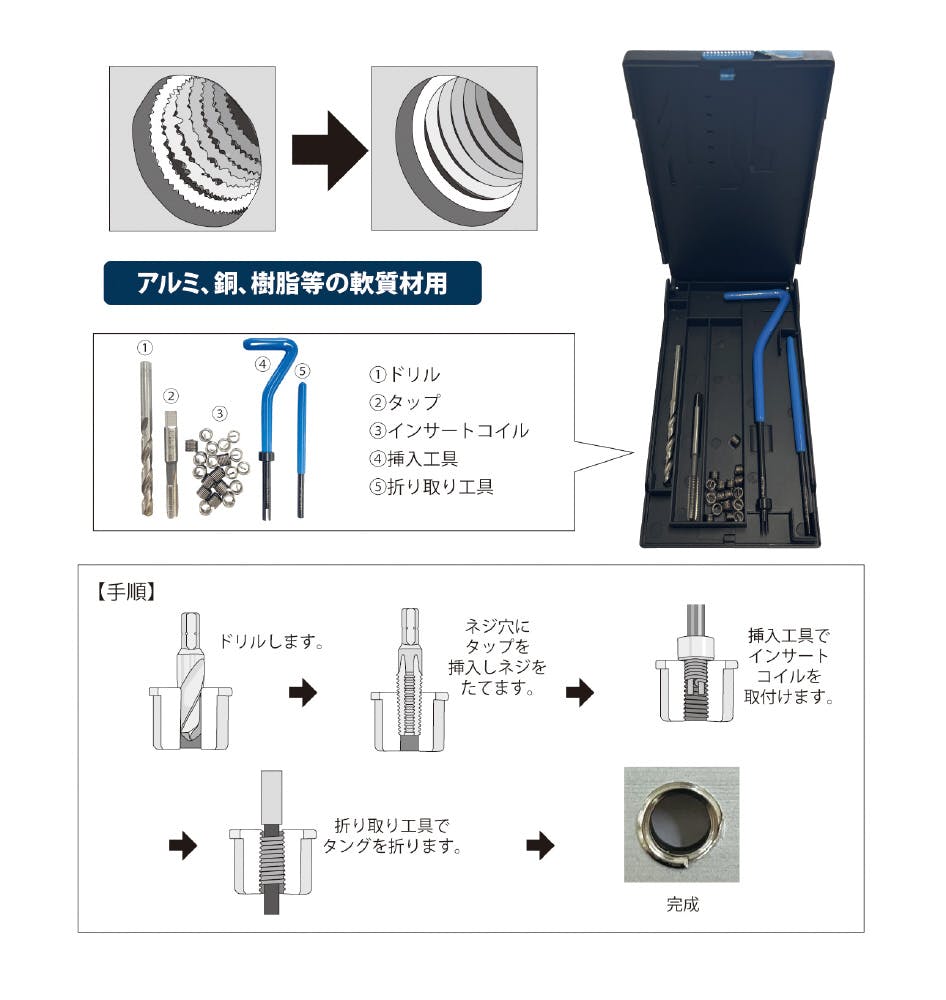 アルミ、銅、樹脂等の軟質材用

①
②
③
④
⑤

①ドリル
②タップ
③インサートコイル
④挿入工具
⑤折り取り工具

【手順】

ドリルします。

ネジ穴にタップを挿入しネジをたてます。

挿入工具でインサートコイルを取付けます。

折り取り工具でタングを折ります。

完成