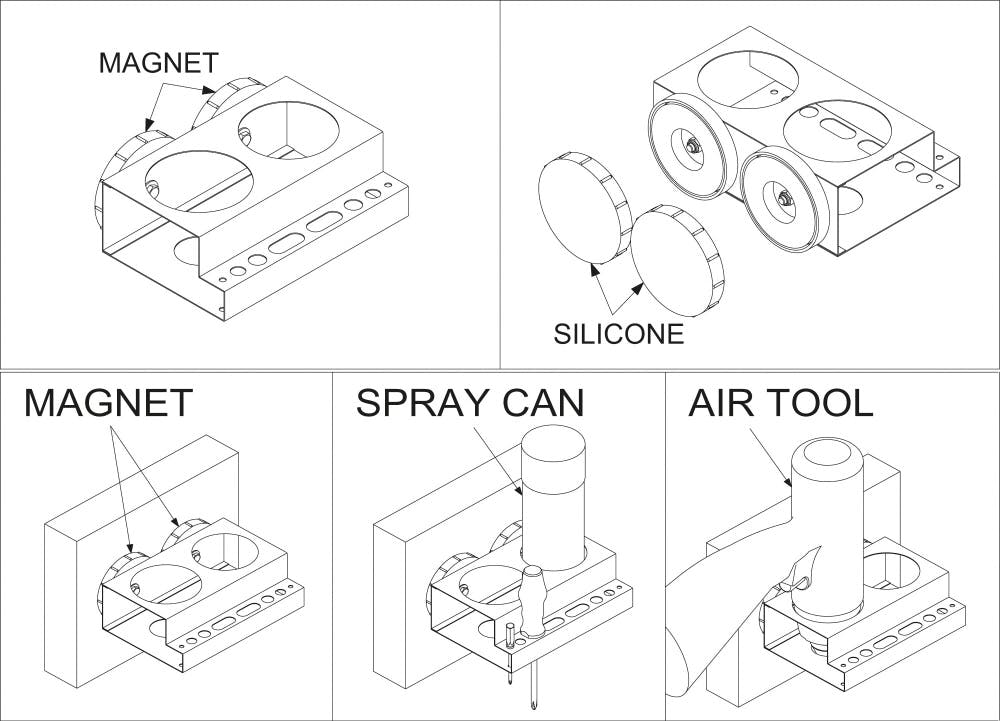 MAGNET

SILICONE

MAGNET

SPRAY CAN

AIR TOOL