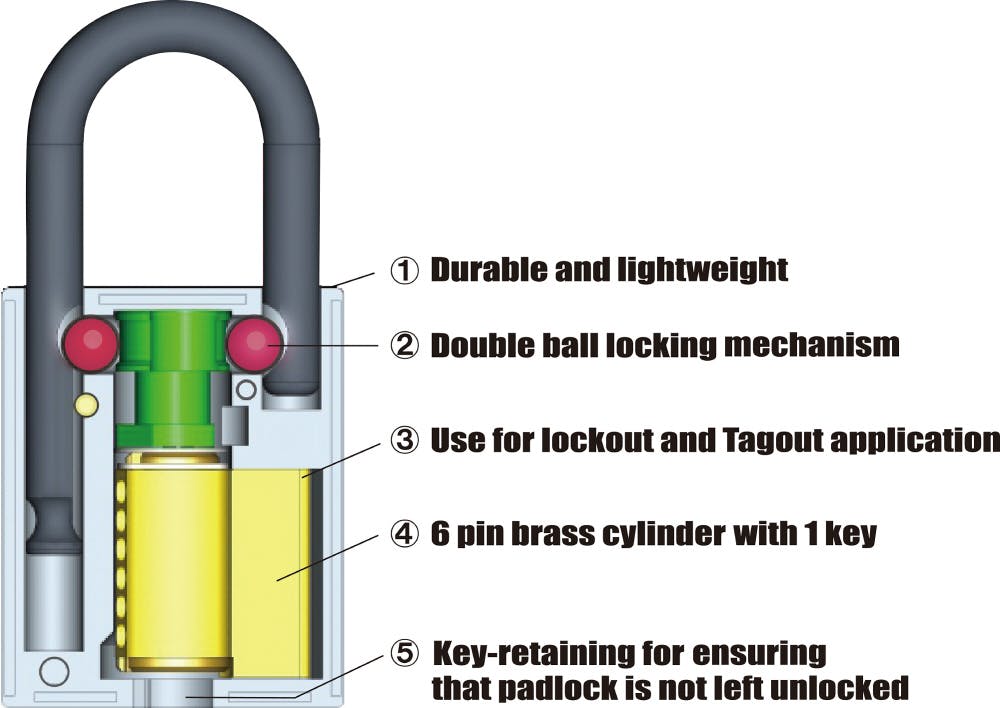 ① Durable and lightweight

② Double ball locking mechanism

③ Use for lockout and Tagout application

④ 6 pin brass cylinder with 1 key

⑤ Key-retaining for ensuring that padlock is not left unlocked