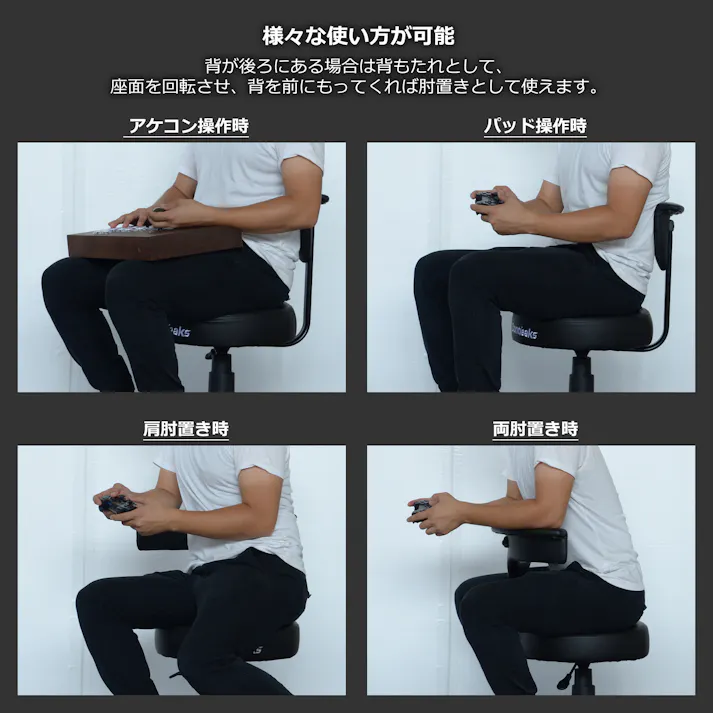 様々な使い方が可能

背が後ろにある場合は背もたれとして、
座面を回転させ、背を前にもってくれば肘置きとして使えます。

アケコン操作時

パッド操作時

肩肘置き時

両肘置き時