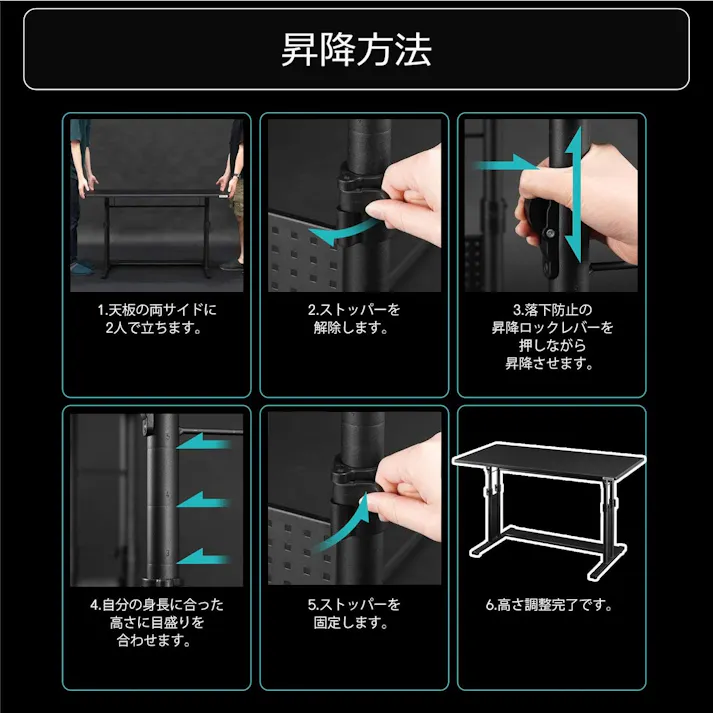 昇降方法

1.天板の両サイドに
2人で立ちます。

2.ストッパーを
解除します。

3.落下防止の
昇降ロックレバーを
押しながら
昇降させます。

5
4
3

4.自分の身長に合った
高さに目盛りを
合わせます。

5.ストッパーを
固定します。

6.高さ調整完了です。