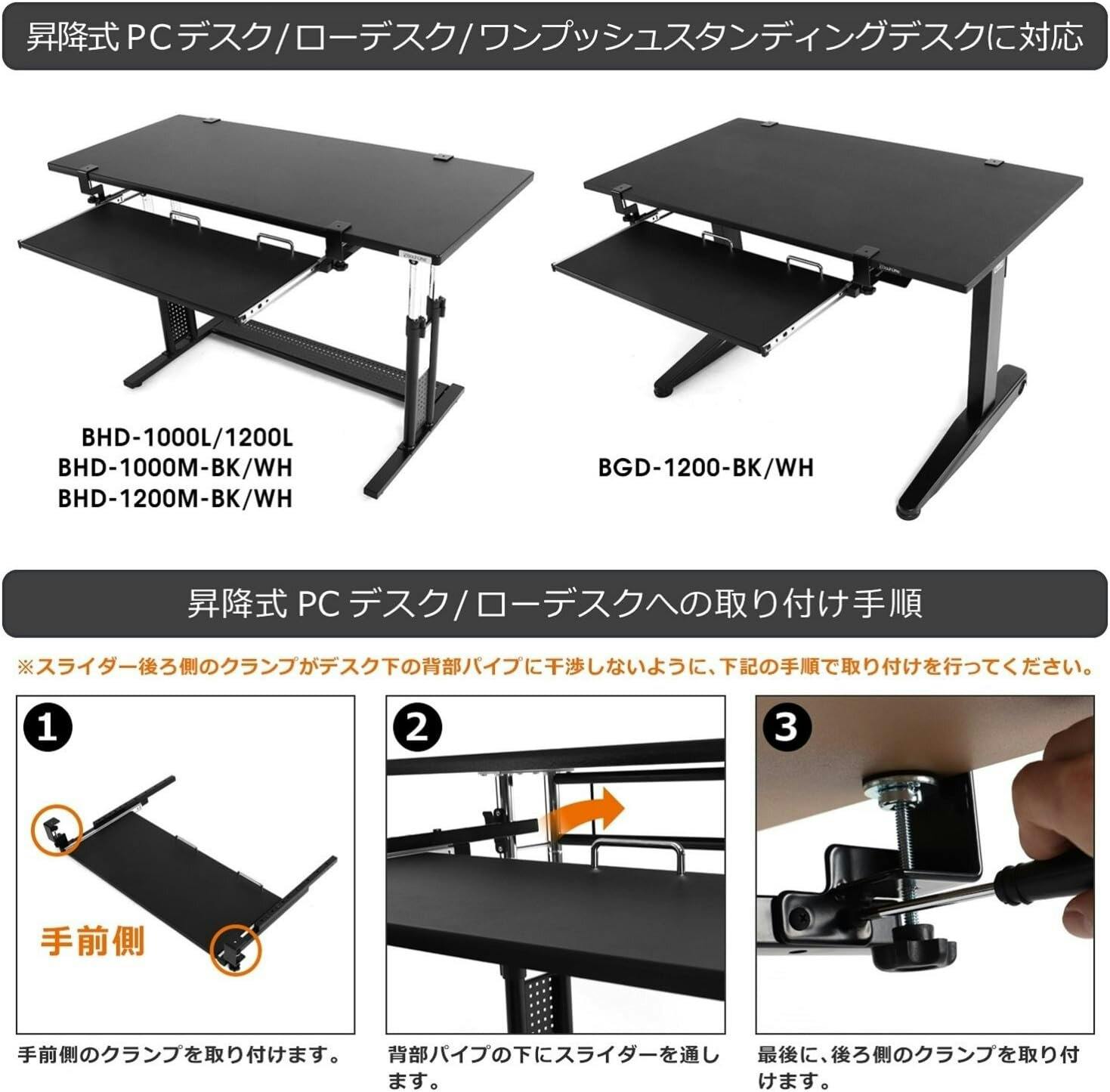 昇降式 PCデスク/ローデスク/ワンプッシュスタンディングデスクに対応

BHD-1000L/1200L
BHD-1000M-BK/WH
BHD-1200M-BK/WH

BGD-1200-BK/WH

昇降式 PC デスク/ローデスクへの取り付け手順

※スライダー後ろ側のクランプがデスク下の背部パイプに干渉しないように、下記の手順で取り付けを行ってください。

1

手前側

手前側のクランプを取り付けます。

2

背部パイプの下にスライダーを通します。

3

最後に、後ろ側のクランプを取り付けます。