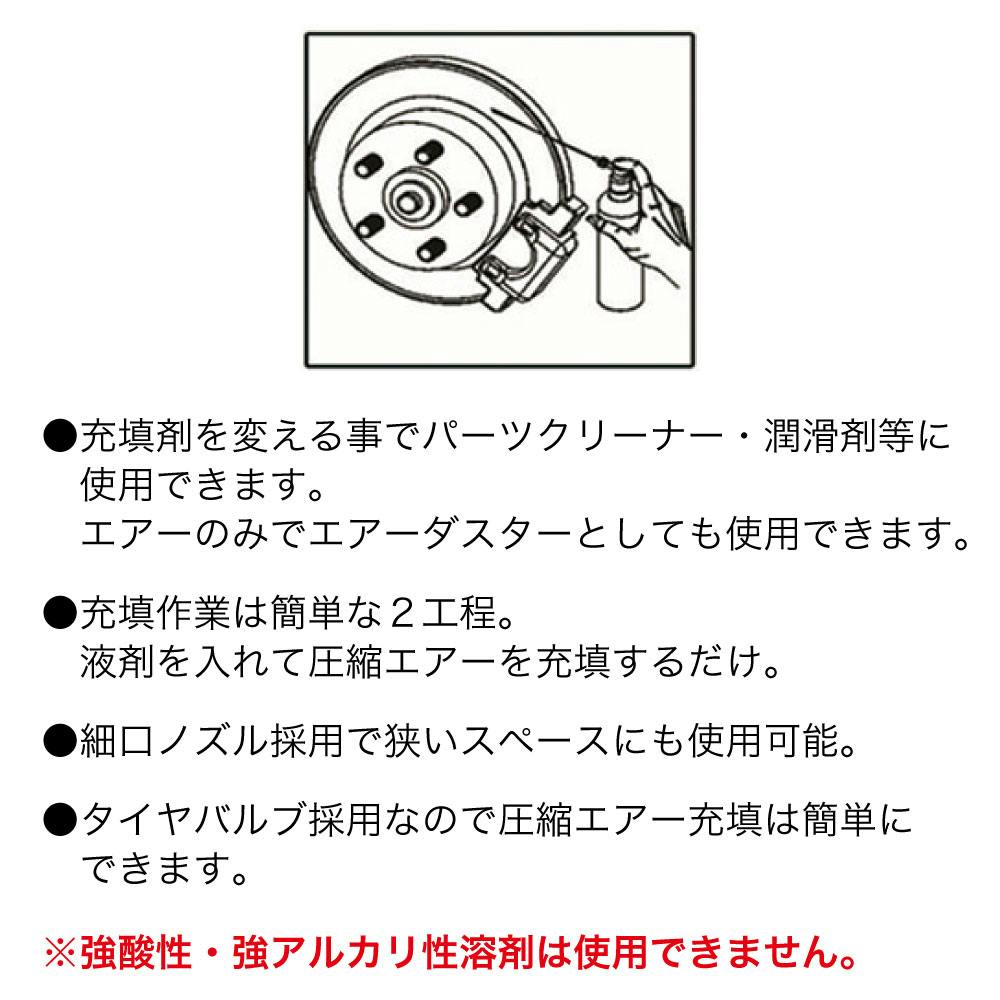 ●充填剤を変える事でパーツクリーナー・潤滑剤等に使用できます。
エアーのみでエアーダスターとしても使用できます。

●充填作業は簡単な２工程。
液剤を入れて圧縮エアーを充填するだけ。

●細口ノズル採用で狭いスペースにも使用可能。

●タイヤバルブ採用なので圧縮エアー充填は簡単にできます。

※強酸性・強アルカリ性溶剤は使用できません。