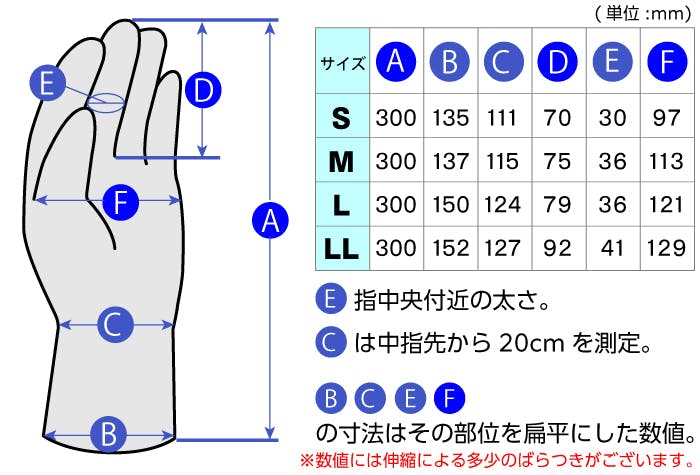 E

D

F

A

C

B

( 単位 :mm)

| サイズ | A | B | C | D | E | F |
|---|---|---|---|---|---|---|
| S | 300 | 135 | 111 | 70 | 30 | 97 |
| M | 300 | 137 | 115 | 75 | 36 | 113 |
| L | 300 | 150 | 124 | 79 | 36 | 121 |
| LL | 300 | 152 | 127 | 92 | 41 | 129 |

E 指中央付近の太さ。

C は中指先から 20cm を測定。

B C E F
の寸法はその部位を扁平にした数値。

※数値には伸縮による多少のばらつきがございます。