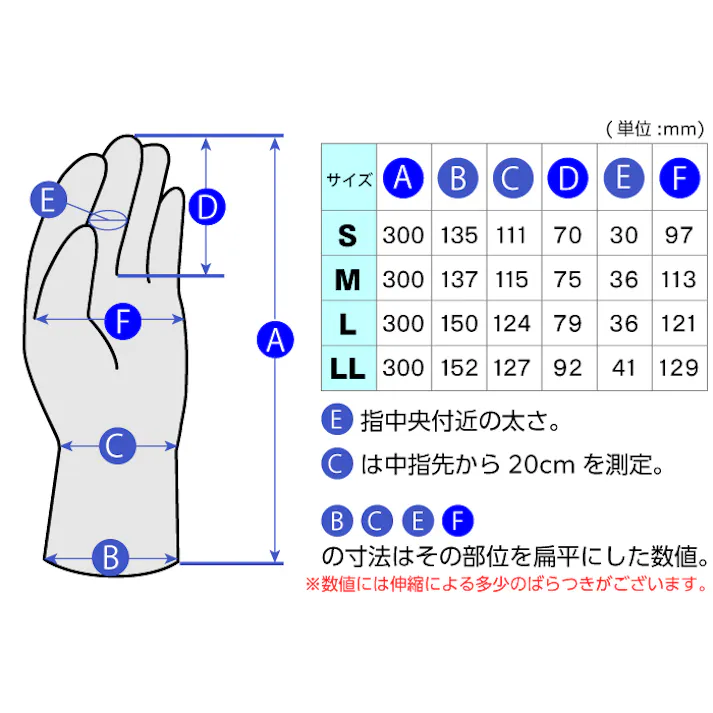 E
D
F
A
C
B

( 単位 :mm)

| サイズ | A | B | C | D | E | F |
|---|---|---|---|---|---|---|
| S | 300 | 135 | 111 | 70 | 30 | 97 |
| M | 300 | 137 | 115 | 75 | 36 | 113 |
| L | 300 | 150 | 124 | 79 | 36 | 121 |
| LL | 300 | 152 | 127 | 92 | 41 | 129 |

E 指中央付近の太さ。

C は中指先から 20cm を測定。

B C E F
の寸法はその部位を扁平にした数値。
※数値には伸縮による多少のばらつきがございます。