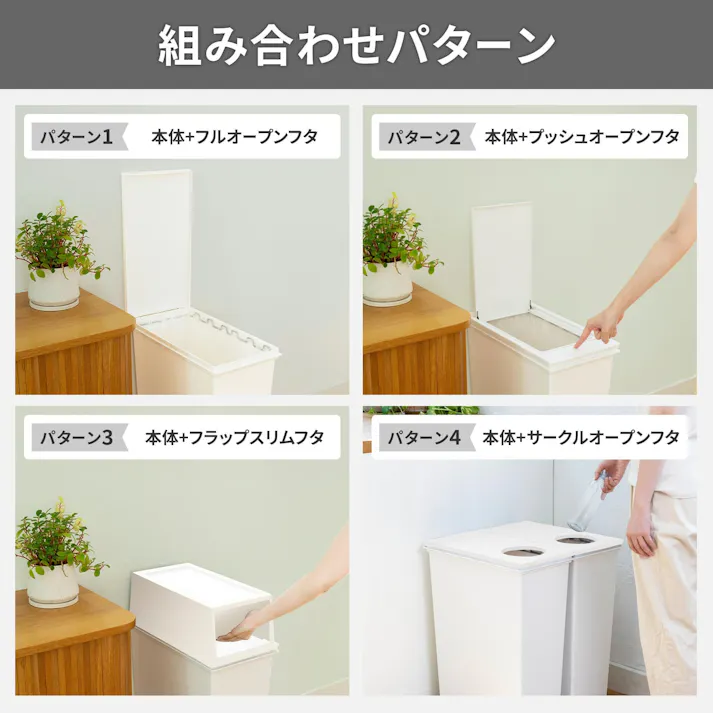 組み合わせパターン

パターン1 本体+フルオープンフタ

パターン2 本体+プッシュオープンフタ

パターン3 本体+フラップスリムフタ

パターン4 本体+サークルオープンフタ