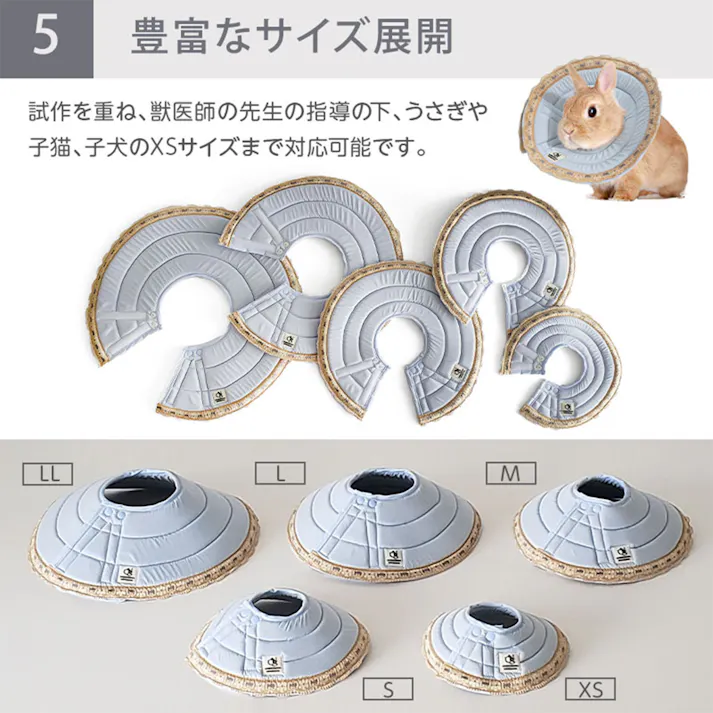 5 豊富なサイズ展開

試作を重ね、獣医師の先生の指導の下、うさぎや子猫、子犬のXSサイズまで対応可能です。

LL

L

M

S

XS