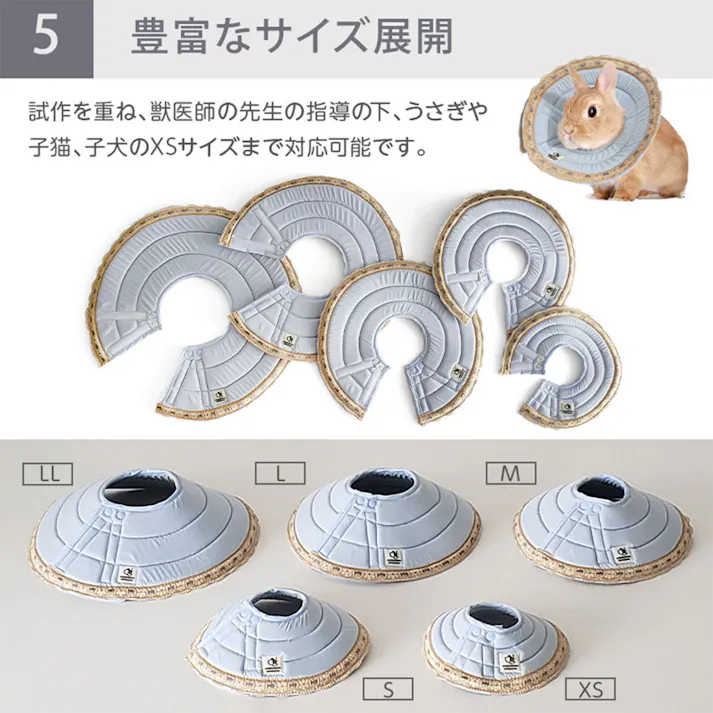 5 豊富なサイズ展開

試作を重ね、獣医師の先生の指導の下、うさぎや子猫、子犬のXSサイズまで対応可能です。

LL

L

M

S

XS