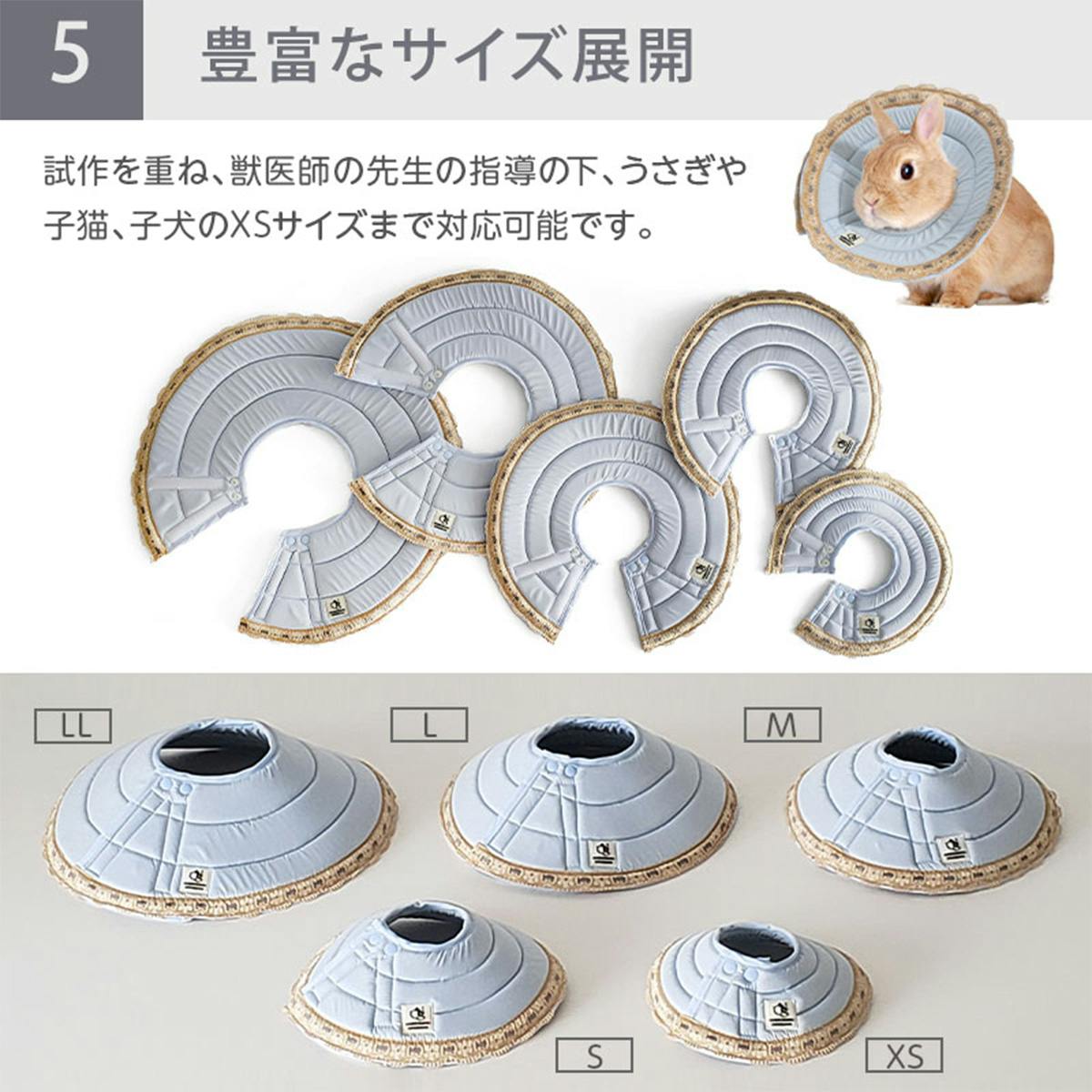 5 豊富なサイズ展開

試作を重ね、獣医師の先生の指導の下、うさぎや子猫、子犬のXSサイズまで対応可能です。

LL

L

M

S

XS