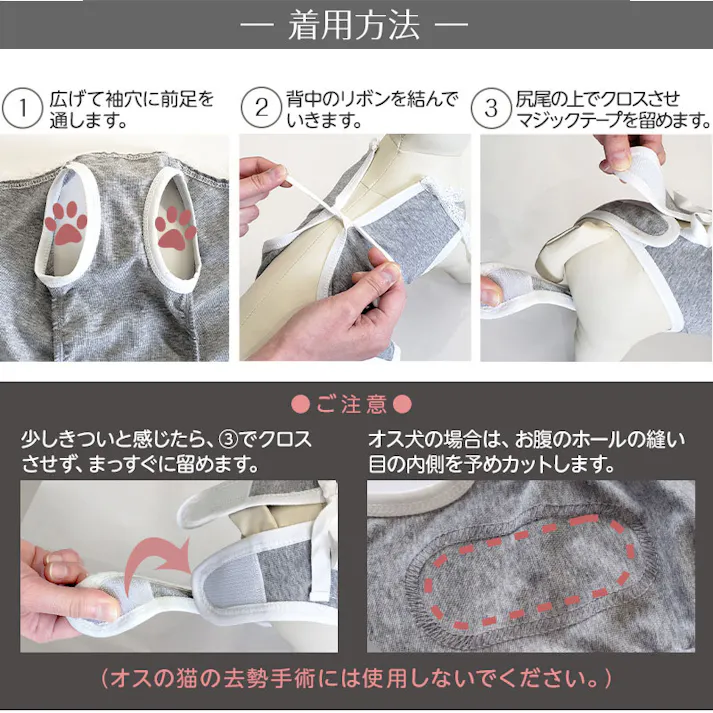 — 着用方法 —

① 広げて袖穴に前足を通します。

② 背中のリボンを結んでいきます。

③ 尻尾の上でクロスさせマジックテープを留めます。

●ご注意●

少しきついと感じたら、③でクロスさせず、まっすぐに留めます。

オス犬の場合は、お腹のホールの縫い目の内側を予めカットします。

（オスの猫の去勢手術には使用しないでください。）