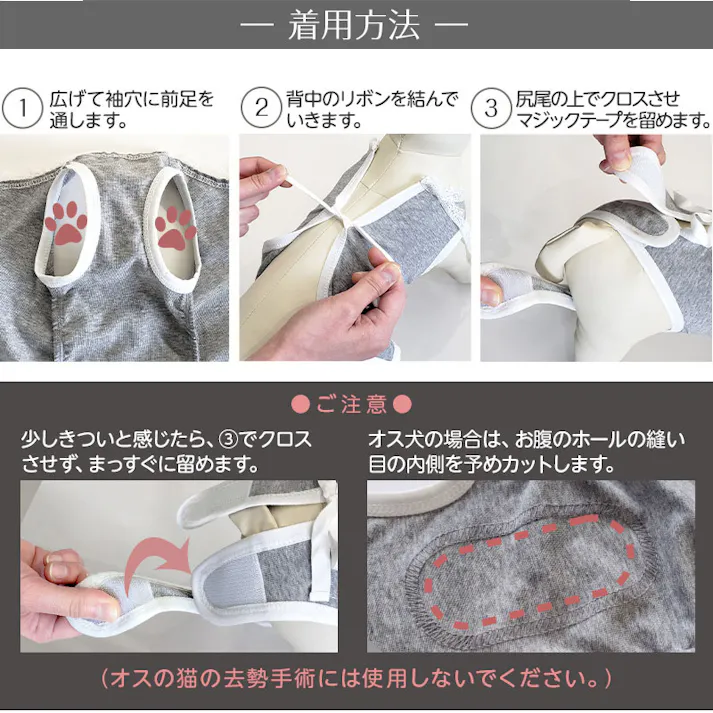 — 着用方法 —

1 広げて袖穴に前足を通します。

2 背中のリボンを結んでいきます。

3 尻尾の上でクロスさせマジックテープを留めます。

●ご注意●

少しきついと感じたら、③でクロスさせず、まっすぐに留めます。

オス犬の場合は、お腹のホールの縫い目の内側を予めカットします。

（オスの猫の去勢手術には使用しないでください。）