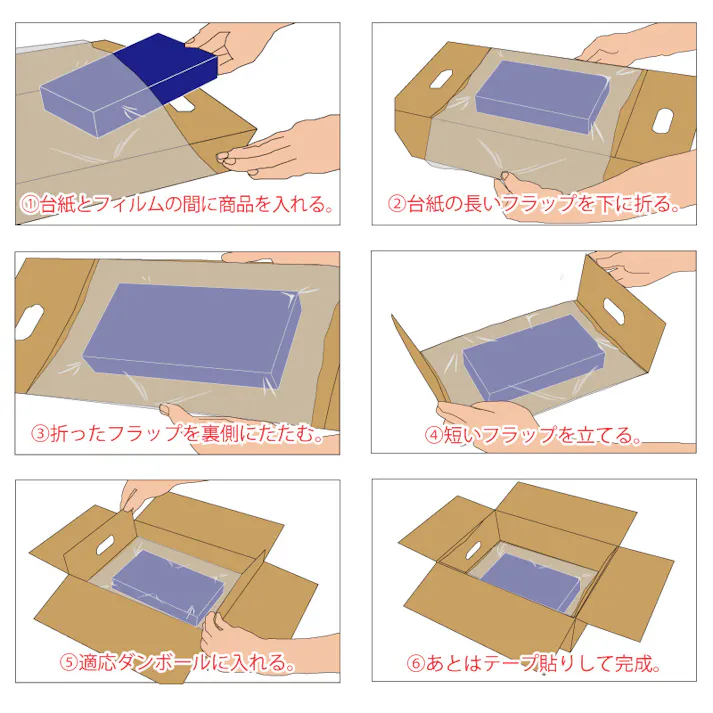 ①台紙とフィルムの間に商品を入れる。

②台紙の長いフラップを下に折る。

③折ったフラップを裏側にたたむ。

④短いフラップを立てる。

⑤適応ダンボールに入れる。

⑥あとはテープ貼りして完成。