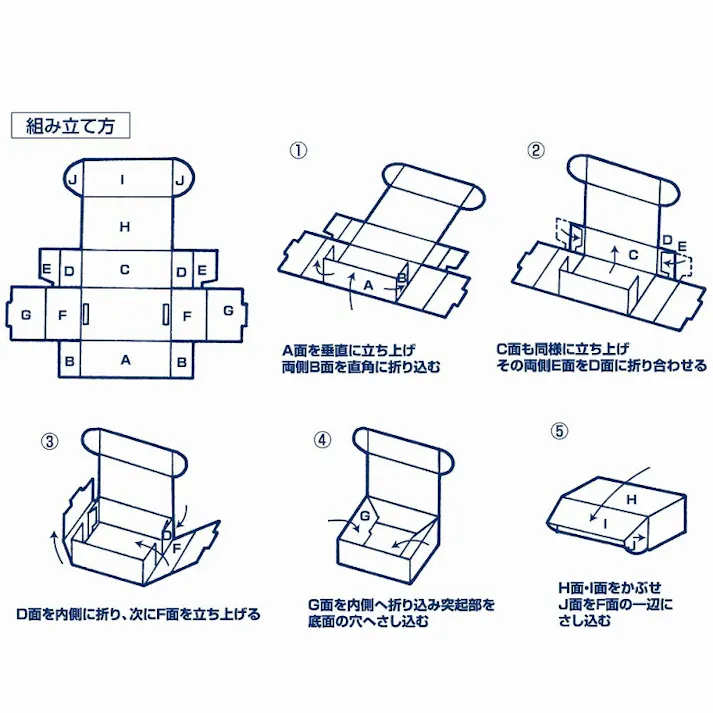 組み立て方

J I J
H
E D C D E
G F F G
B A B

①
A B
A面を垂直に立ち上げ
両側B面を直角に折り込む

②
C D E
C面も同様に立ち上げ
その両側E面をD面に折り合わせる

③
D F
D面を内側に折り、次にF面を立ち上げる

④
G
G面を内側へ折り込み突起部を
底面の穴へさし込む

⑤
H I J
H面・I面をかぶせ
J面をF面の一辺に
さし込む