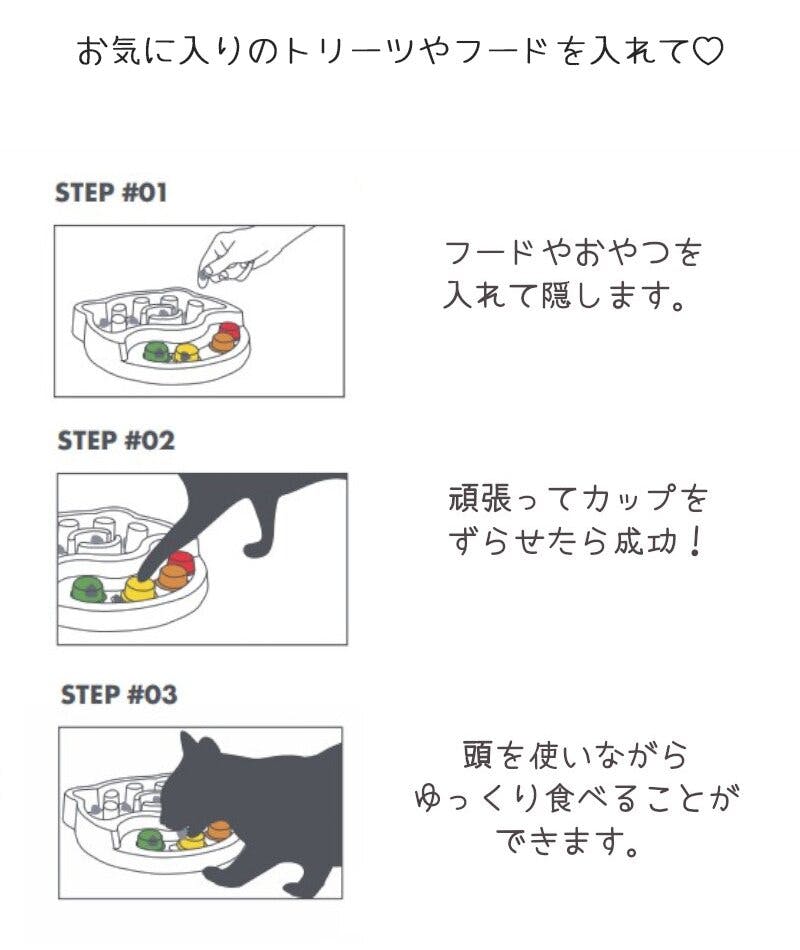 お気に入りのトリーツやフードを入れて♡

STEP #01

フードやおやつを入れて隠します。

STEP #02

頑張ってカップをずらせたら成功！

STEP #03

頭を使いながらゆっくり食べることができます。