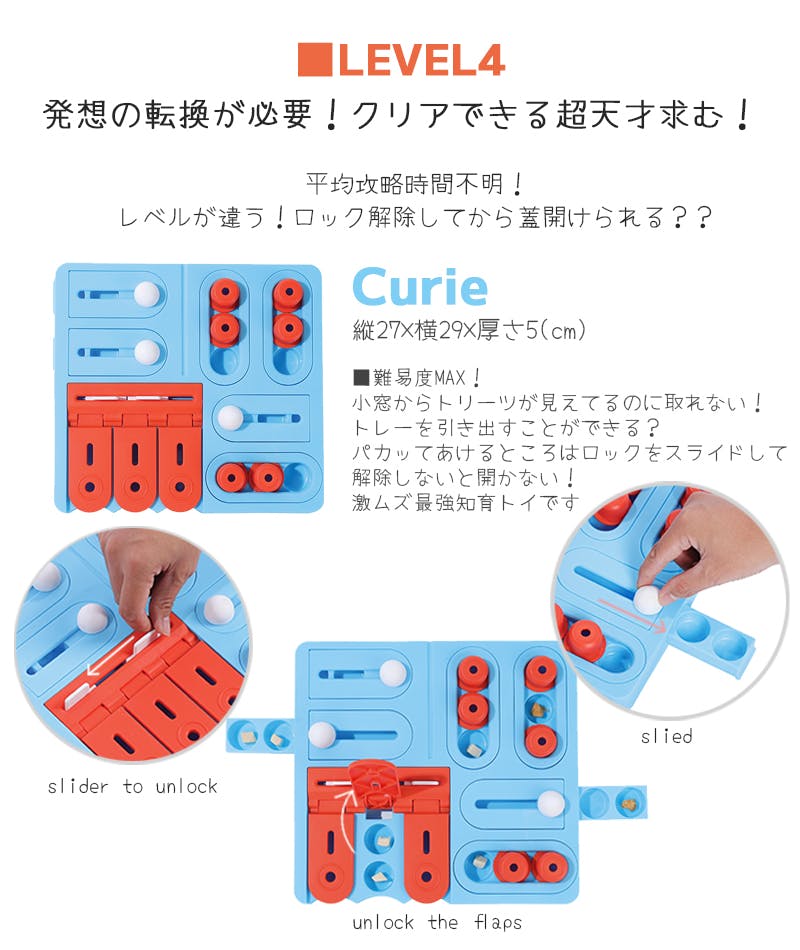 ■LEVEL4

発想の転換が必要！クリアできる超天才求む！

平均攻略時間不明！
レベルが違う！ロック解除してから蓋開けられる？？

Curie

縦27×横29×厚さ5(cm)

■難易度MAX！
小窓からトリーツが見えてるのに取れない！
トレーを引き出すことができる？
パカッてあけるところはロックをスライドして解除しないと開かない！
激ムズ最強知育トイです

slider to unlock

slied

unlock the flaps