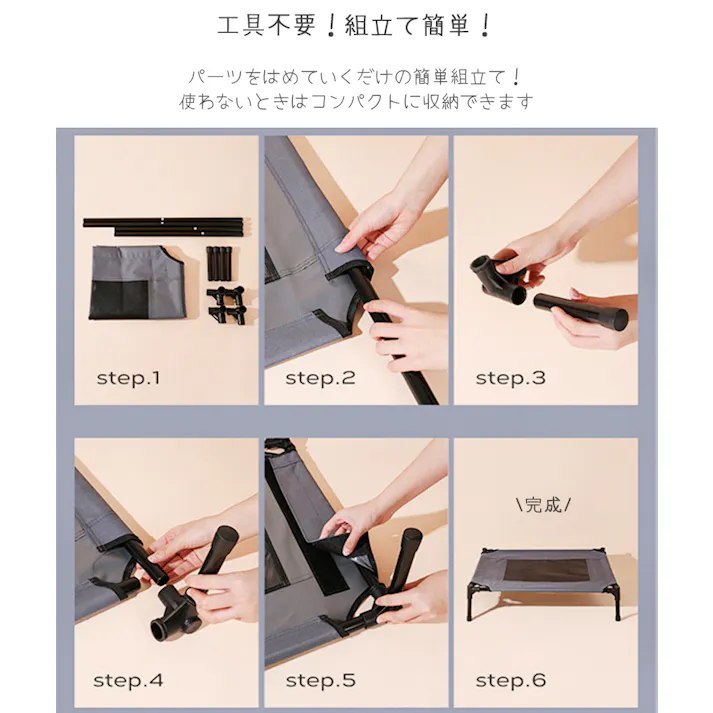 工具不要！組立て簡単！

パーツをはめていくだけの簡単組立て！
使わないときはコンパクトに収納できます

step.1

step.2

step.3

step.4

step.5

\完成/

step.6