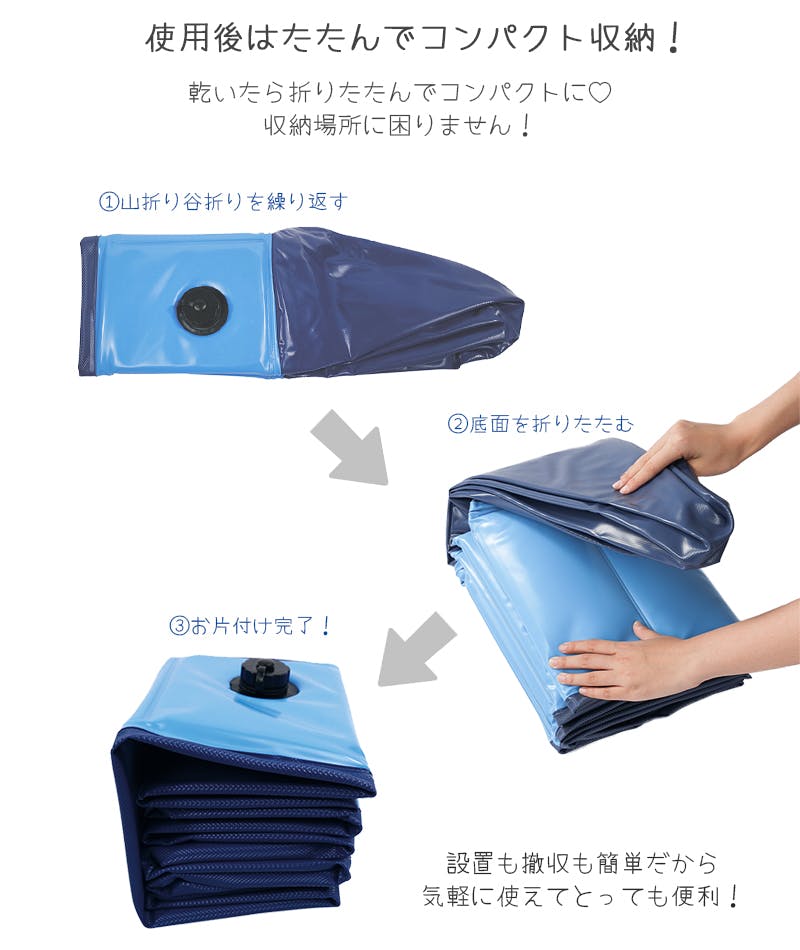 使用後はたたんでコンパクト収納！

乾いたら折りたたんでコンパクトに♡
収納場所に困りません！

①山折り谷折りを繰り返す

②底面を折りたたむ

③お片付け完了！

設置も撤収も簡単だから
気軽に使えてとっても便利！