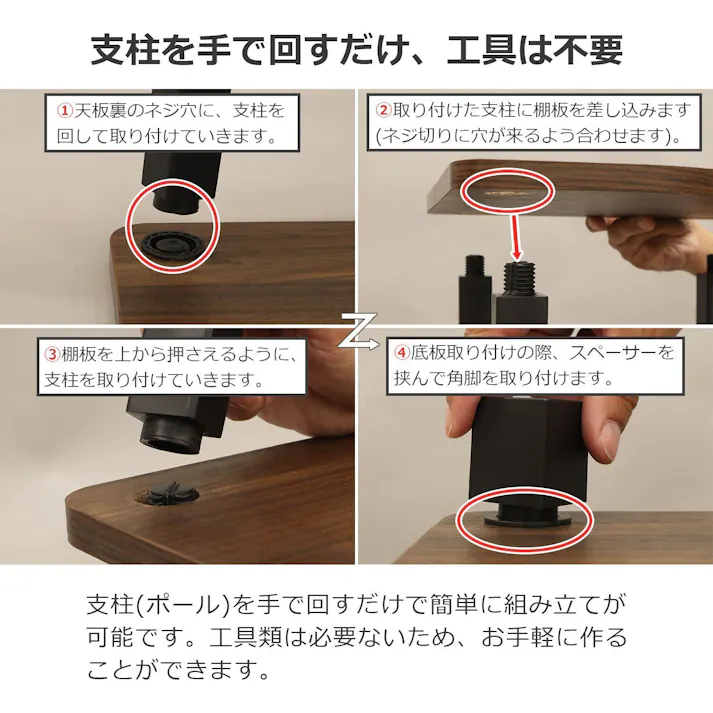 支柱を手で回すだけ、工具は不要

①天板裏のネジ穴に、支柱を回して取り付けていきます。

②取り付けた支柱に棚板を差し込みます(ネジ切りに穴が来るよう合わせます)。

③棚板を上から押さえるように、支柱を取り付けていきます。

④底板取り付けの際、スペーサーを挟んで角脚を取り付けます。

支柱(ポール)を手で回すだけで簡単に組み立てが可能です。工具類は必要ないため、お手軽に作ることができます。