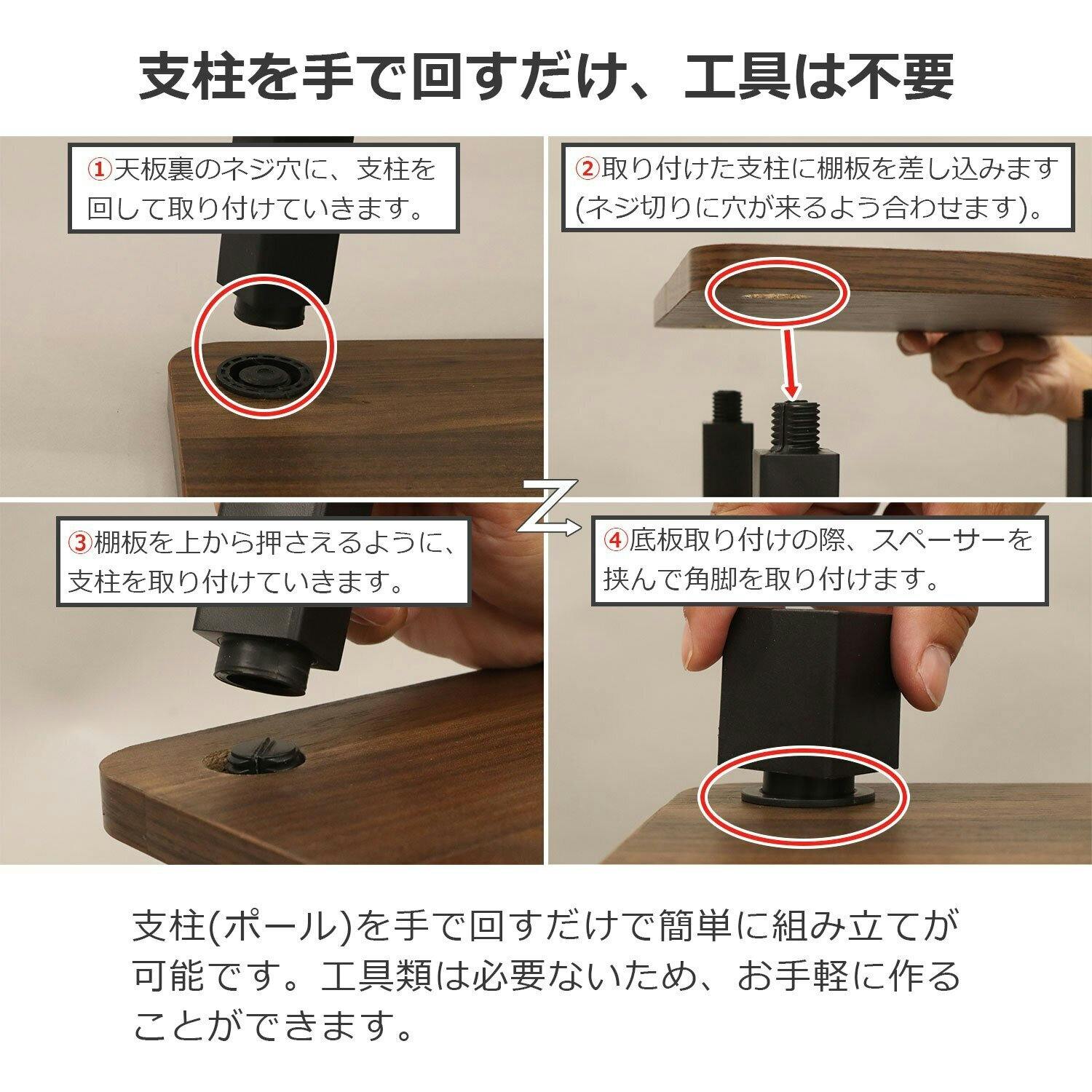 支柱を手で回すだけ、工具は不要

①天板裏のネジ穴に、支柱を回して取り付けていきます。

②取り付けた支柱に棚板を差し込みます(ネジ切りに穴が来るよう合わせます)。

③棚板を上から押さえるように、支柱を取り付けていきます。

④底板取り付けの際、スペーサーを挟んで角脚を取り付けます。

支柱(ポール)を手で回すだけで簡単に組み立てが可能です。工具類は必要ないため、お手軽に作ることができます。