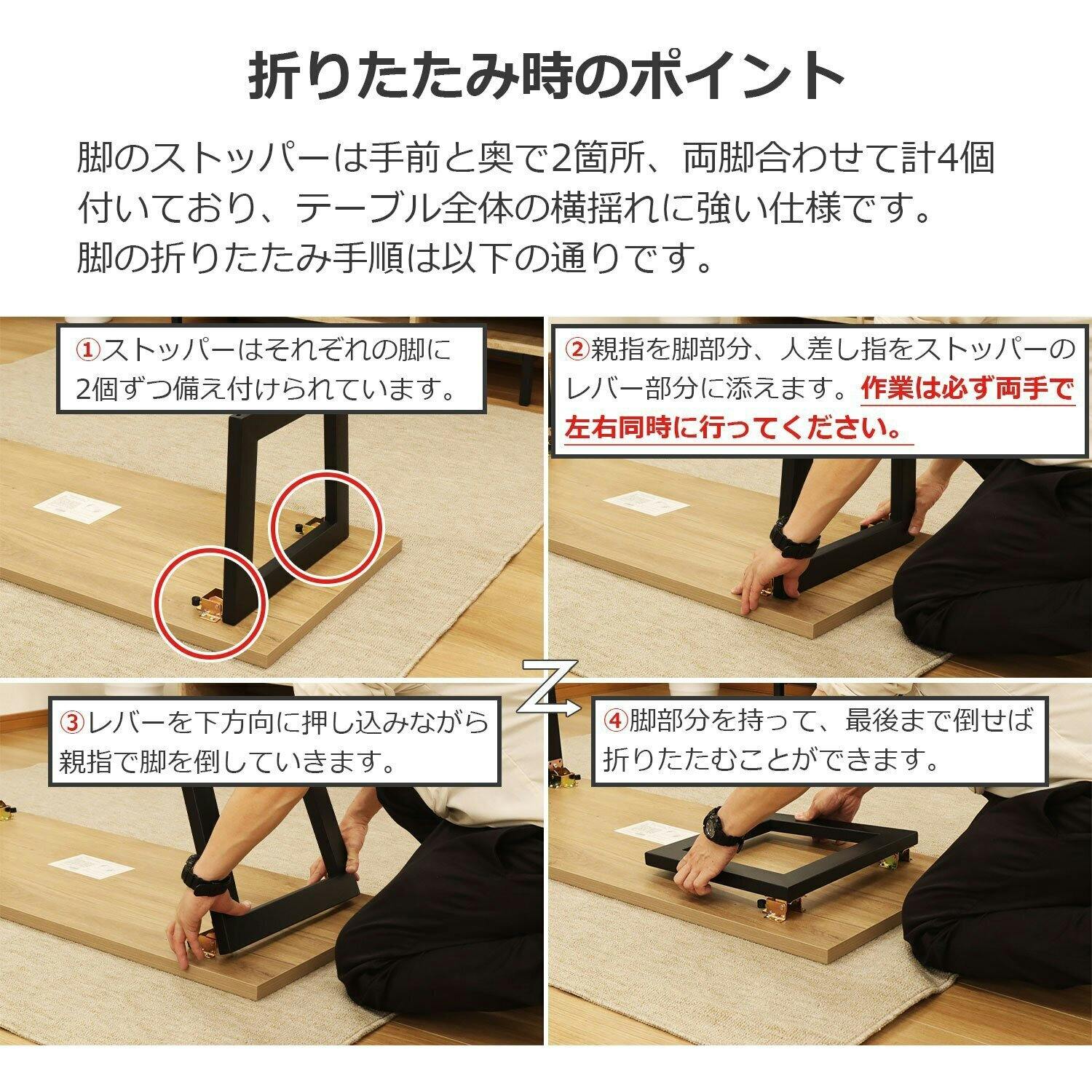 折りたたみ時のポイント

脚のストッパーは手前と奥で2箇所、両脚合わせて計4個付いており、テーブル全体の横揺れに強い仕様です。
脚の折りたたみ手順は以下の通りです。

①ストッパーはそれぞれの脚に2個ずつ備え付けられています。

②親指を脚部分、人差し指をストッパーのレバー部分に添えます。作業は必ず両手で左右同時に行ってください。

③レバーを下方向に押し込みながら親指で脚を倒していきます。

④脚部分を持って、最後まで倒せば折りたたむことができます。