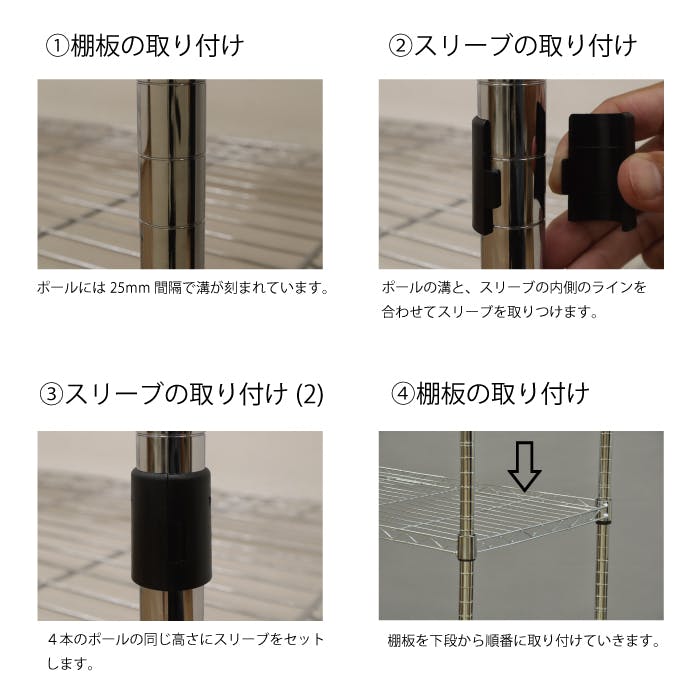 ①棚板の取り付け

ポールには 25mm 間隔で溝が刻まれています。

②スリーブの取り付け

ポールの溝と、スリーブの内側のラインを合わせてスリーブを取りつけます。

③スリーブの取り付け (2)

４本のポールの同じ高さにスリーブをセットします。

④棚板の取り付け

棚板を下段から順番に取り付けていきます。