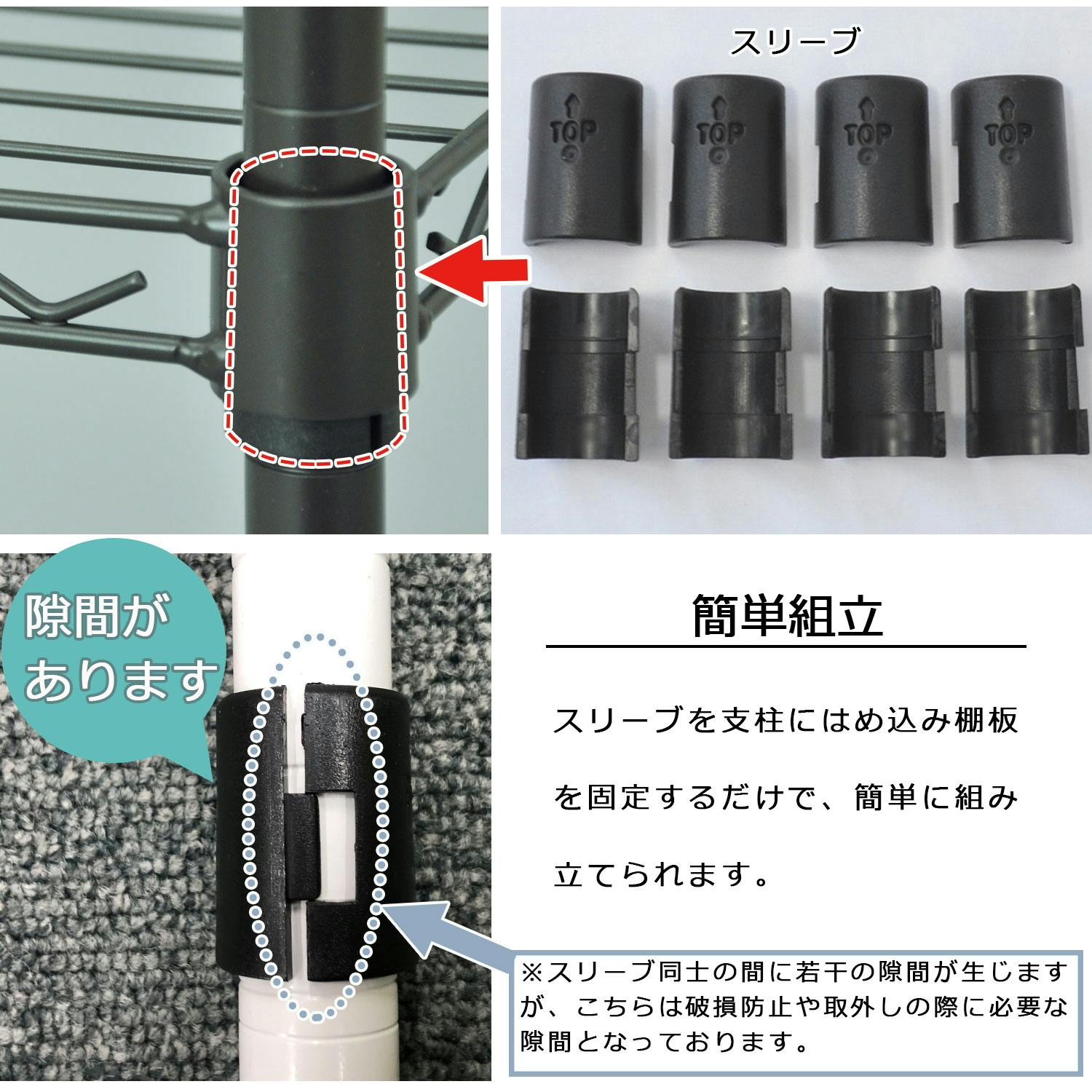 スリーブ

TOP

TOP

TOP

TOP

隙間があります

簡単組立

スリーブを支柱にはめ込み棚板を固定するだけで、簡単に組み立てられます。

※スリーブ同士の間に若干の隙間が生じますが、こちらは破損防止や取外しの際に必要な隙間となっております。