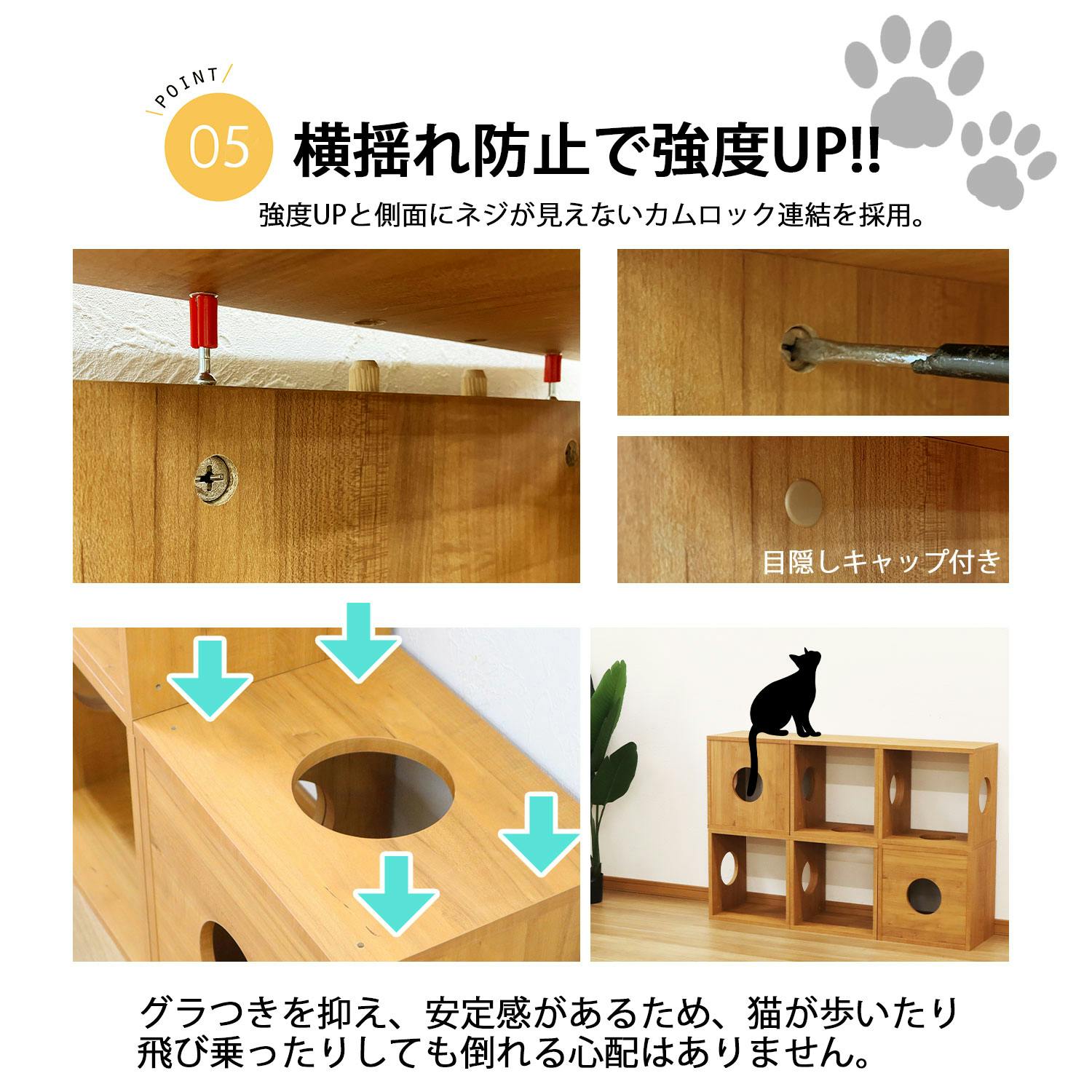 POINT

05 横揺れ防止で強度UP!!

強度UPと側面にネジが見えないカムロック連結を採用。

目隠しキャップ付き

グラつきを抑え、安定感があるため、猫が歩いたり飛び乗ったりしても倒れる心配はありません。