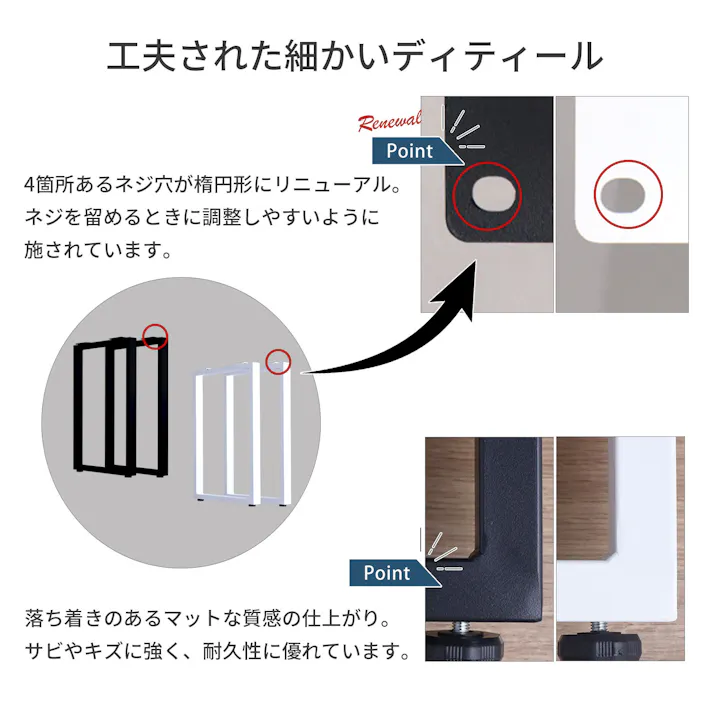 工夫された細かいディティール

Renewal

Point

4箇所あるネジ穴が楕円形にリニューアル。ネジを留めるときに調整しやすいように施されています。

Point

落ち着きのあるマットな質感の仕上がり。サビやキズに強く、耐久性に優れています。