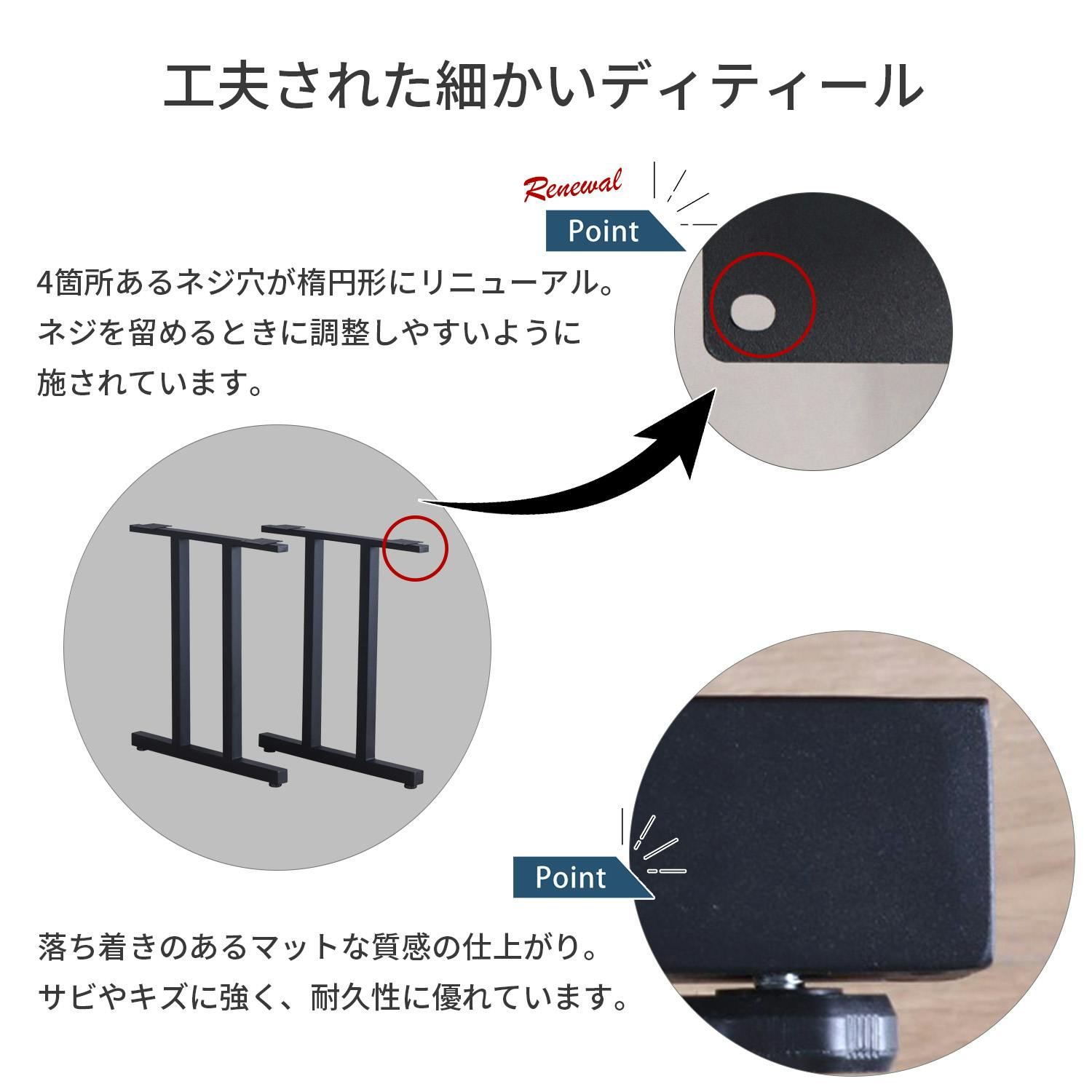 工夫された細かいディティール

Renewal

Point

4箇所あるネジ穴が楕円形にリニューアル。ネジを留めるときに調整しやすいように施されています。

Point

落ち着きのあるマットな質感の仕上がり。サビやキズに強く、耐久性に優れています。