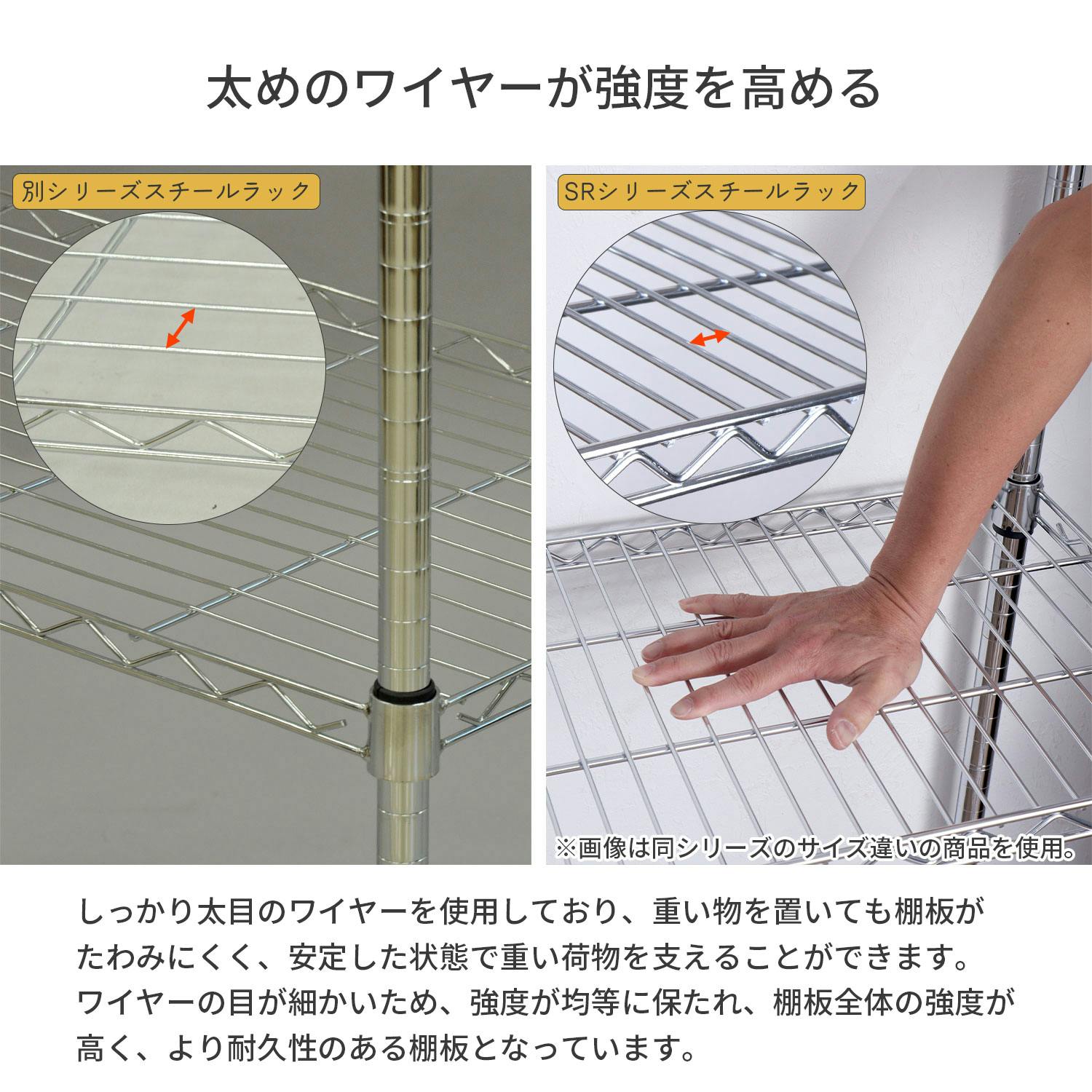 太めのワイヤーが強度を高める

別シリーズスチールラック

SRシリーズスチールラック

※画像は同シリーズのサイズ違いの商品を使用。

しっかり太目のワイヤーを使用しており、重い物を置いても棚板がたわみにくく、安定した状態で重い荷物を支えることができます。ワイヤーの目が細かいため、強度が均等に保たれ、棚板全体の強度が高く、より耐久性のある棚板となっています。