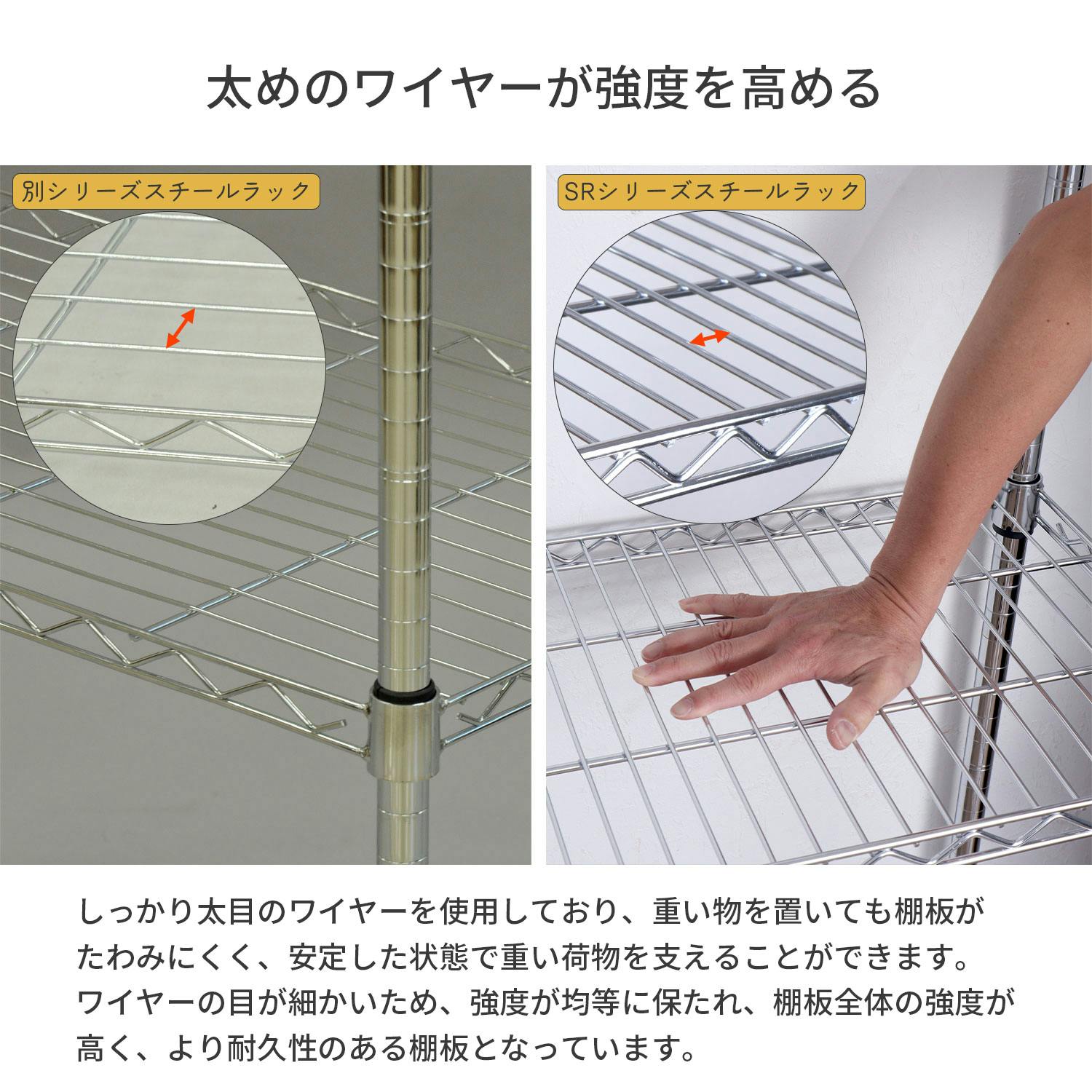 太めのワイヤーが強度を高める

別シリーズスチールラック

SRシリーズスチールラック

しっかり太目のワイヤーを使用しており、重い物を置いても棚板がたわみにくく、安定した状態で重い荷物を支えることができます。ワイヤーの目が細かいため、強度が均等に保たれ、棚板全体の強度が高く、より耐久性のある棚板となっています。