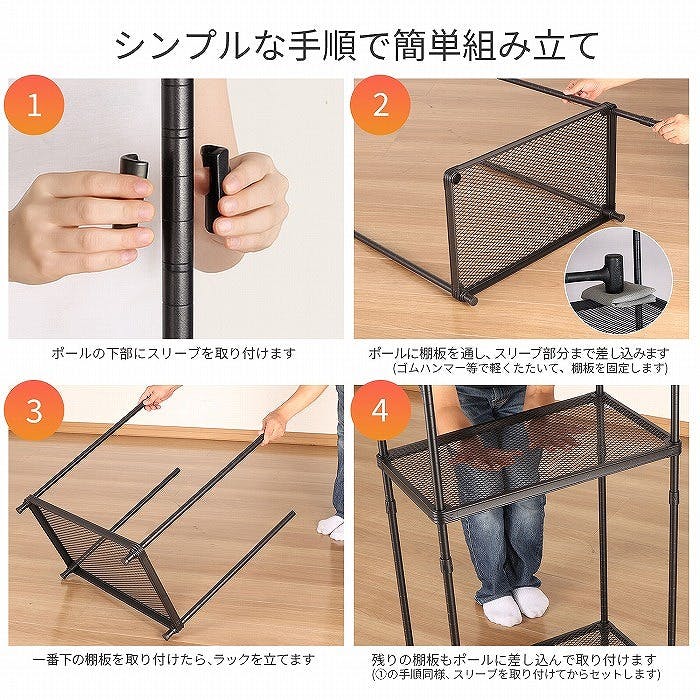 シンプルな手順で簡単組み立て

1

ポールの下部にスリーブを取り付けます

2

ポールに棚板を通し、スリーブ部分まで差し込みます
（ゴムハンマー等で軽くたたいて、棚板を固定します）

3

一番下の棚板を取り付けたら、ラックを立てます

4

残りの棚板もポールに差し込んで取り付けます
（①の手順同様、スリーブを取り付けてからセットします）