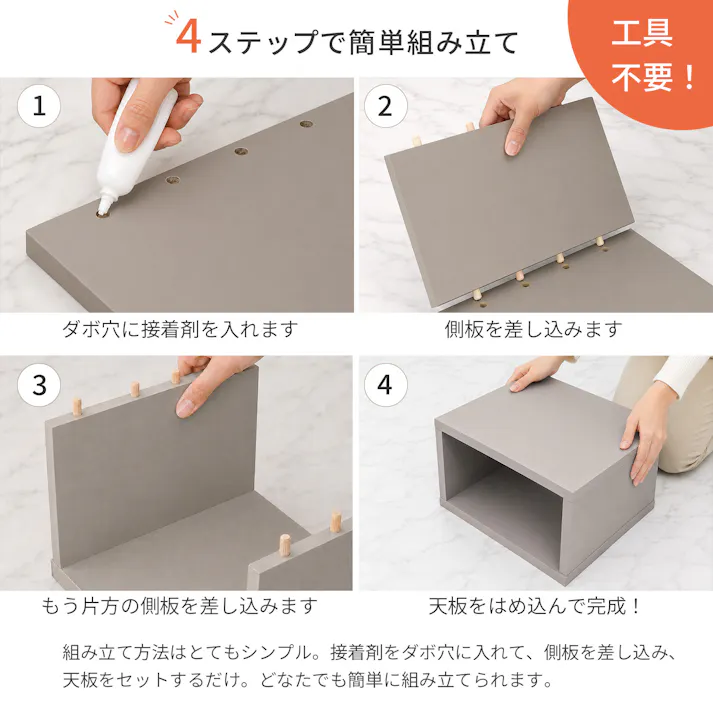 4ステップで簡単組み立て

工具不要！

1

ダボ穴に接着剤を入れます

2

側板を差し込みます

3

もう片方の側板を差し込みます

4

天板をはめ込んで完成！

組み立て方法はとてもシンプル。接着剤をダボ穴に入れて、側板を差し込み、天板をセットするだけ。どなたでも簡単に組み立てられます。