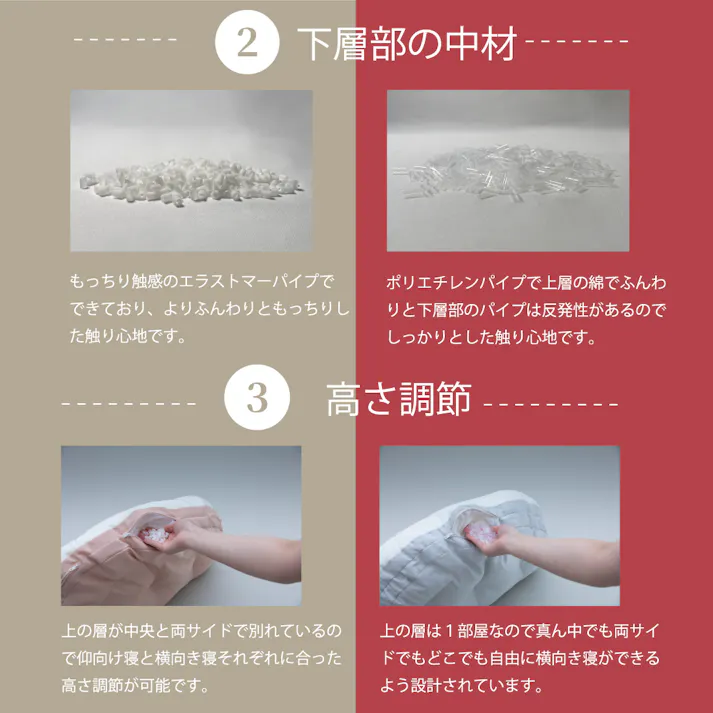 2 下層部の中材

もっちり触感のエラストマーパイプでできており、よりふんわりともっちりした触り心地です。

ポリエチレンパイプで上層の綿でふんわりと下層部のパイプは反発性があるのでしっかりとした触り心地です。

3 高さ調節

上の層が中央と両サイドで別れているので仰向け寝と横向き寝それぞれに合った高さ調節が可能です。

上の層は１部屋なので真ん中でも両サイドでもどこでも自由に横向き寝ができるよう設計されています。