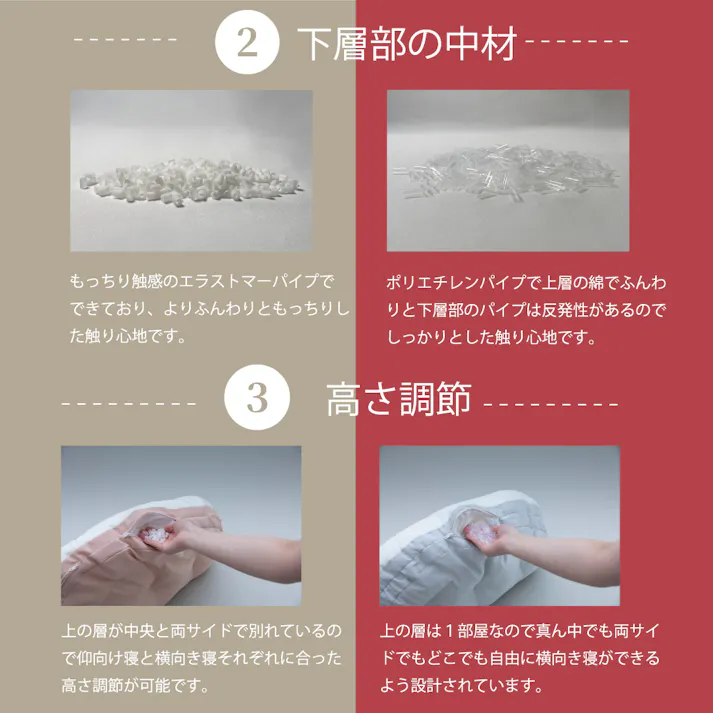 2 下層部の中材

もっちり触感のエラストマーパイプでできており、よりふんわりともっちりした触り心地です。

ポリエチレンパイプで上層の綿でふんわりと下層部のパイプは反発性があるのでしっかりとした触り心地です。

3 高さ調節

上の層が中央と両サイドで別れているので仰向け寝と横向き寝それぞれに合った高さ調節が可能です。

上の層は１部屋なので真ん中でも両サイドでもどこでも自由に横向き寝ができるよう設計されています。