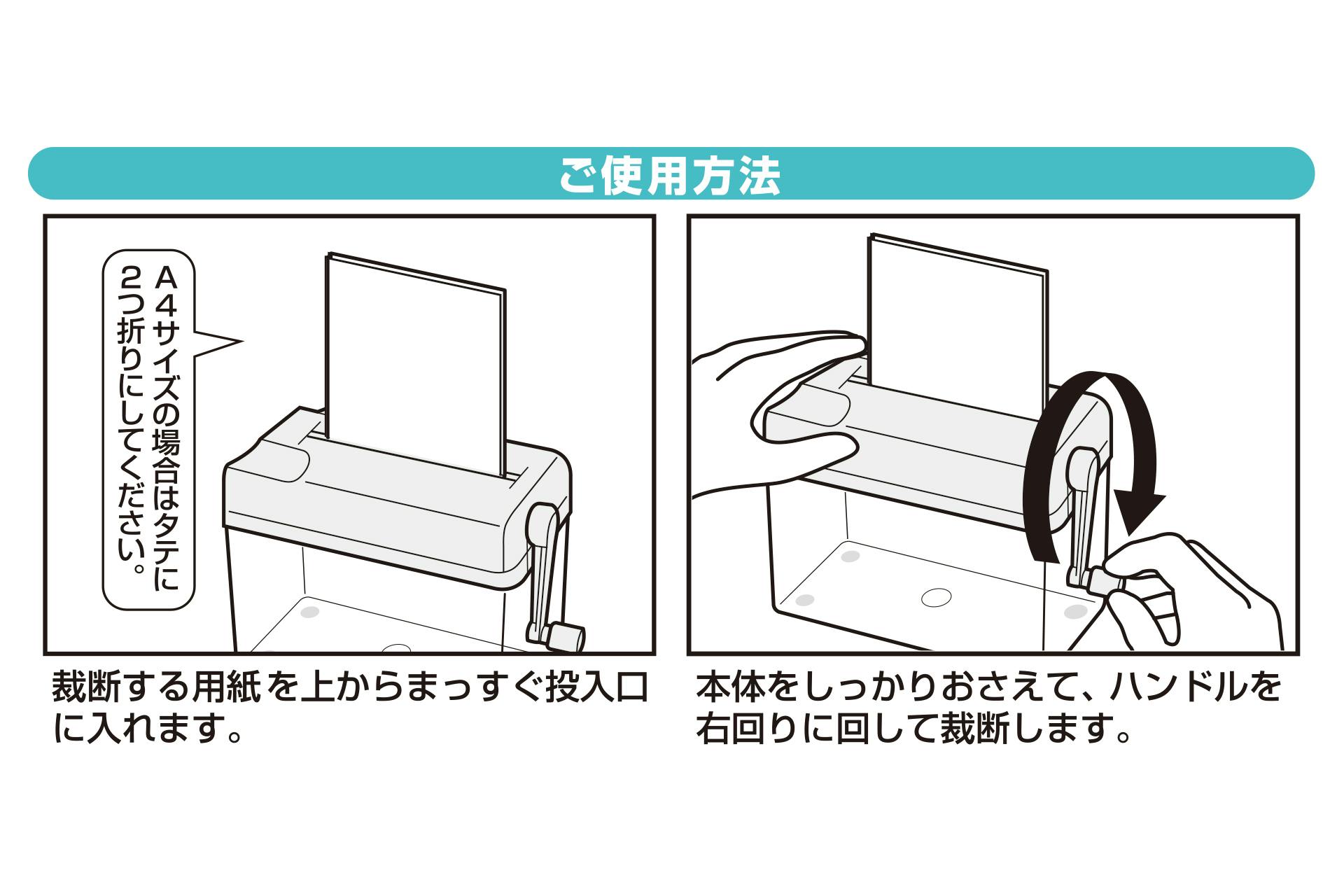 ご使用方法

A4サイズの場合はタテに2つ折りにしてください。

裁断する用紙を上からまっすぐ投入口に入れます。

本体をしっかりおさえて、ハンドルを右回りに回して裁断します。