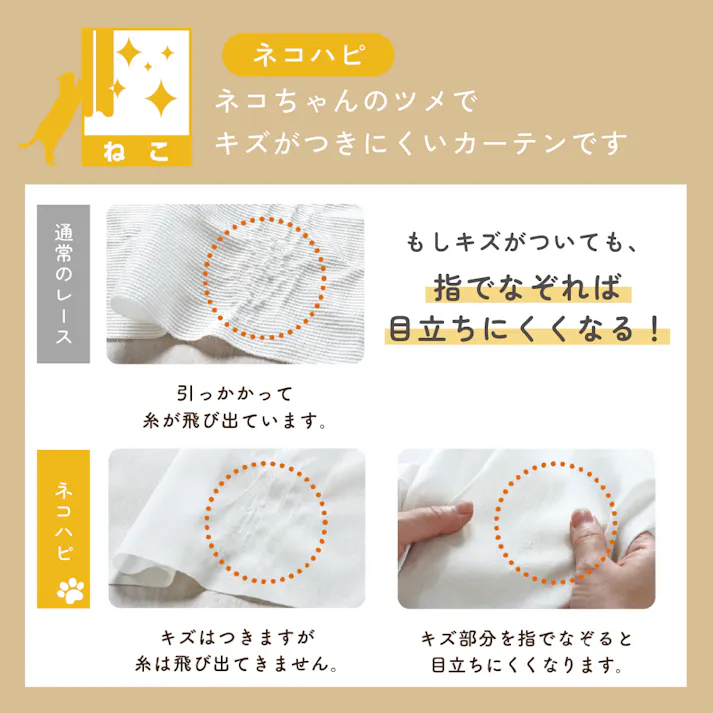 ねこ

ネコハピ

ネコちゃんのツメで
キズがつきにくいカーテンです

通常のレース

もしキズがついても、
指でなぞれば
目立ちにくくなる！

引っかかって
糸が飛び出ています。

ネコハピ

キズはつきますが
糸は飛び出てきません。

キズ部分を指でなぞると
目立ちにくくなります。