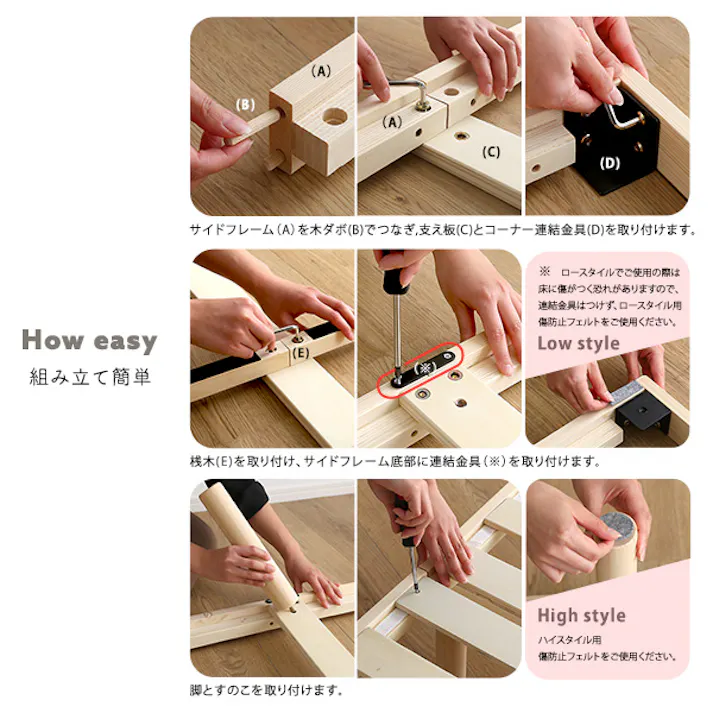 How easy
組み立て簡単

(A)
(B)
(A)
(C)
(D)

サイドフレーム（A）を木ダボ(B)でつなぎ,支え板(C)とコーナー連結金具(D)を取り付けます。

(E)
(※)

※　ロースタイルでご使用の際は床に傷がつく恐れがありますので、連結金具はつけず、ロースタイル用傷防止フェルトをご使用ください。

Low style

桟木(E)を取り付け、サイドフレーム底部に連結金具（※）を取り付けます。

High style
ハイスタイル用
傷防止フェルトをご使用ください。

脚とすのこを取り付けます。