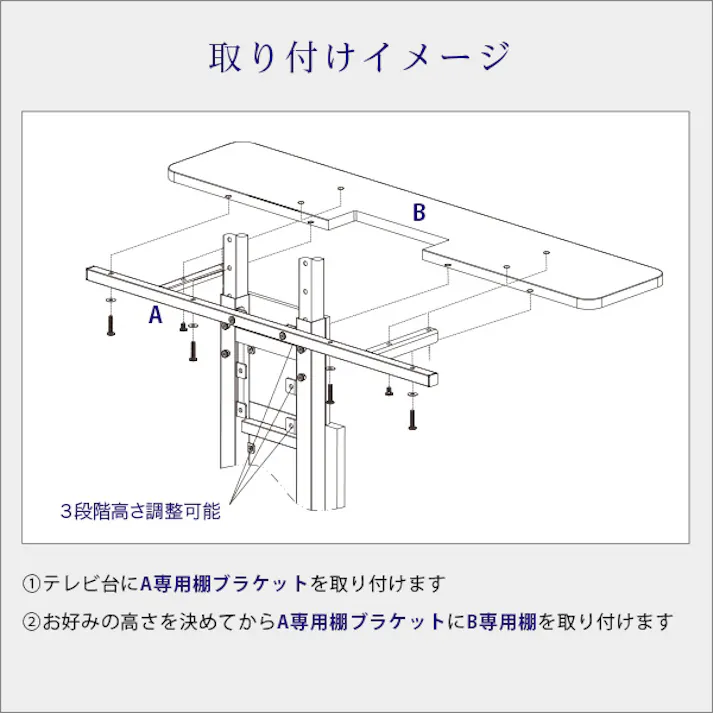 取り付けイメージ

B

A

3段階高さ調整可能

①テレビ台にA専用棚ブラケットを取り付けます

②お好みの高さを決めてからA専用棚ブラケットにB専用棚を取り付けます