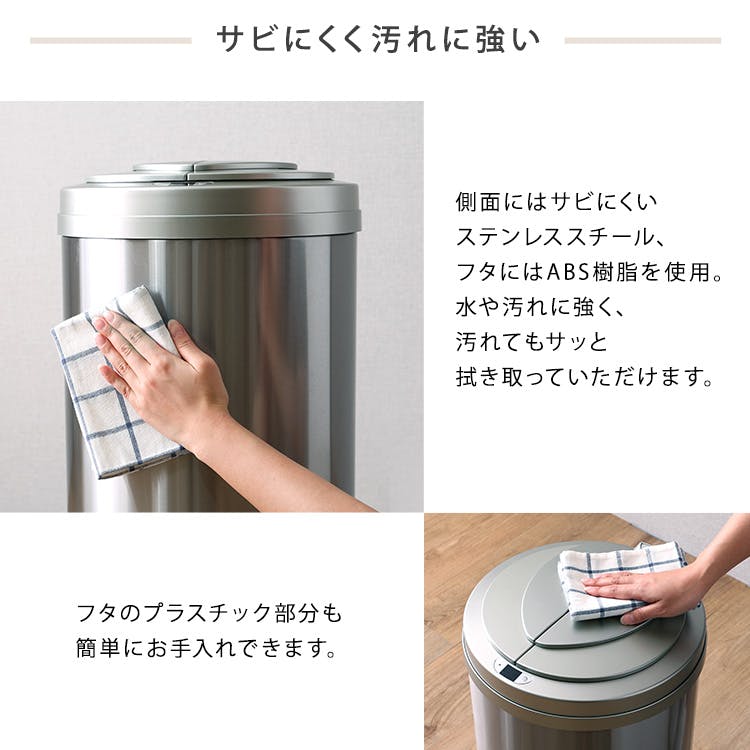 サビにくく汚れに強い

側面にはサビにくい
ステンレススチール、
フタにはABS樹脂を使用。
水や汚れに強く、
汚れてもサッと
拭き取っていただけます。

フタのプラスチック部分も
簡単にお手入れできます。