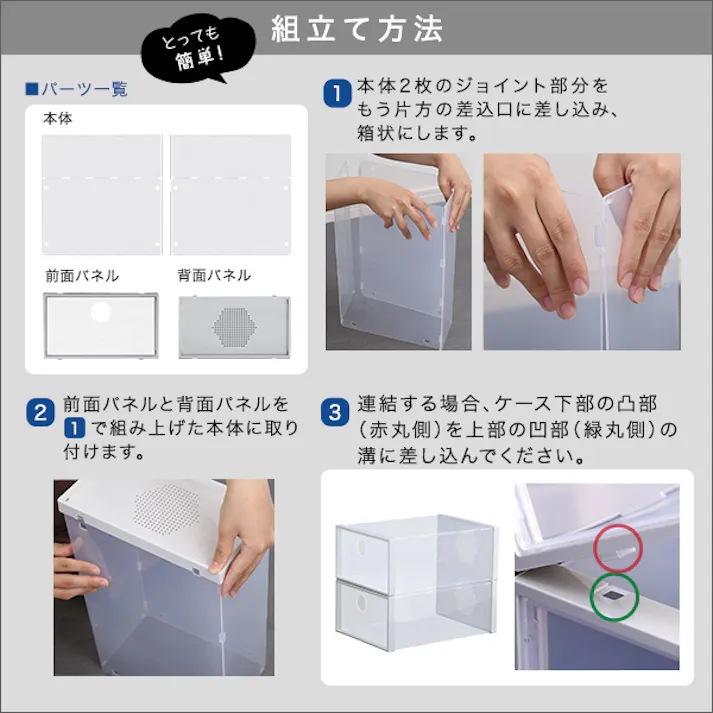 組立て方法

とっても簡単!

■パーツ一覧

本体

前面パネル

背面パネル

1 本体2枚のジョイント部分をもう片方の差込口に差し込み、箱状にします。

2 前面パネルと背面パネルを 1 で組み上げた本体に取り付けます。

3 連結する場合、ケース下部の凸部(赤丸側)を上部の凹部(緑丸側)の溝に差し込んでください。