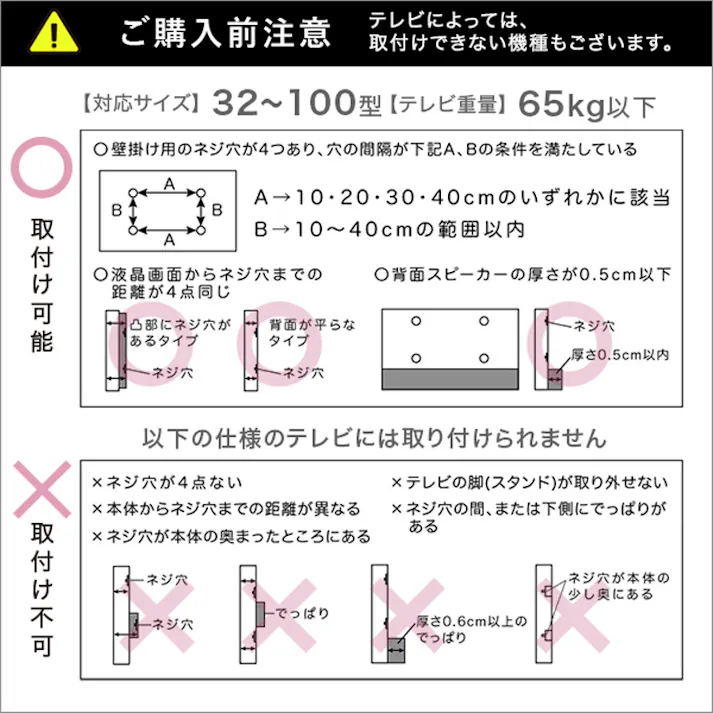 ご購入前注意

テレビによっては、取付けできない機種もございます。

【対応サイズ】32~100型【テレビ重量】65kg以下

取付け可能

○壁掛け用のネジ穴が4つあり、穴の間隔が下記A、Bの条件を満たしている

A
B B
A

A→10・20・30・40cmのいずれかに該当
B→10~40cmの範囲以内

○液晶画面からネジ穴までの距離が4点同じ

凸部にネジ穴があるタイプ
ネジ穴

背面が平らなタイプ
ネジ穴

○背面スピーカーの厚さが0.5cm以下

ネジ穴
厚さ0.5cm以内

以下の仕様のテレビには取り付けられません

取付け不可

×ネジ穴が4点ない
×本体からネジ穴までの距離が異なる
×ネジ穴が本体の奥まったところにある

×テレビの脚(スタンド)が取り外せない
×ネジ穴の間、または下側にでっぱりがある

ネジ穴
ネジ穴

でっぱり

厚さ0.6cm以上のでっぱり

ネジ穴が本体の少し奥にある