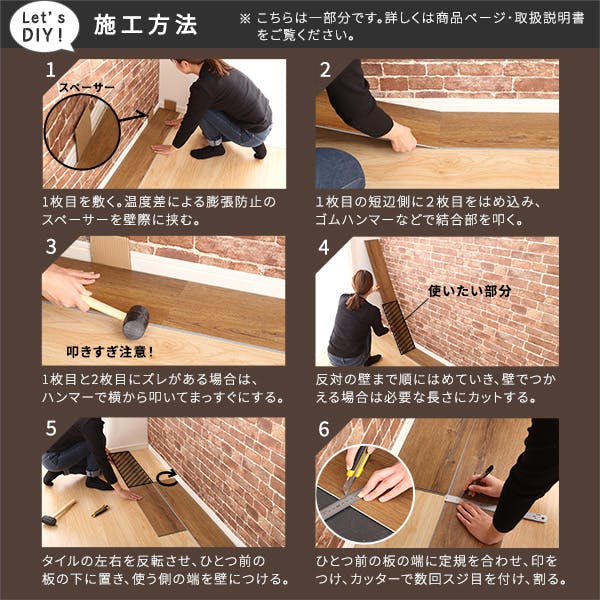 Let's DIY!

施工方法

※ こちらは一部分です。詳しくは商品ページ・取扱説明書をご覧ください。

1

スペーサー

1枚目を敷く。温度差による膨張防止のスペーサーを壁際に挟む。

2

1枚目の短辺側に2枚目をはめ込み、ゴムハンマーなどで結合部を叩く。

3

叩きすぎ注意!

1枚目と2枚目にズレがある場合は、ハンマーで横から叩いてまっすぐにする。

4

使いたい部分

反対の壁まで順にはめていき、壁でつかえる場合は必要な長さにカットする。

5

タイルの左右を反転させ、ひとつ前の板の下に置き、使う側の端を壁につける。

6

ひとつ前の板の端に定規を合わせ、印をつけ、カッターで数回スジ目を付け、割る。