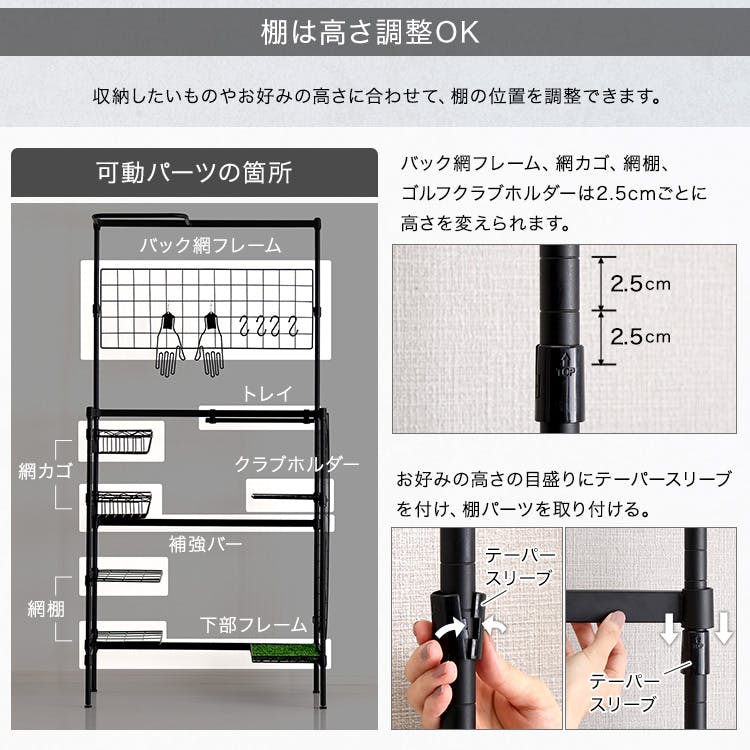 棚は高さ調整OK

収納したいものやお好みの高さに合わせて、棚の位置を調整できます。

可動パーツの箇所

バック網フレーム

トレイ

網カゴ

クラブホルダー

補強バー

網棚

下部フレーム

バック網フレーム、網カゴ、網棚、ゴルフクラブホルダーは2.5cmごとに高さを変えられます。

2.5cm

2.5cm

TOP

お好みの高さの目盛りにテーパースリーブを付け、棚パーツを取り付ける。

テーパースリーブ

テーパースリーブ