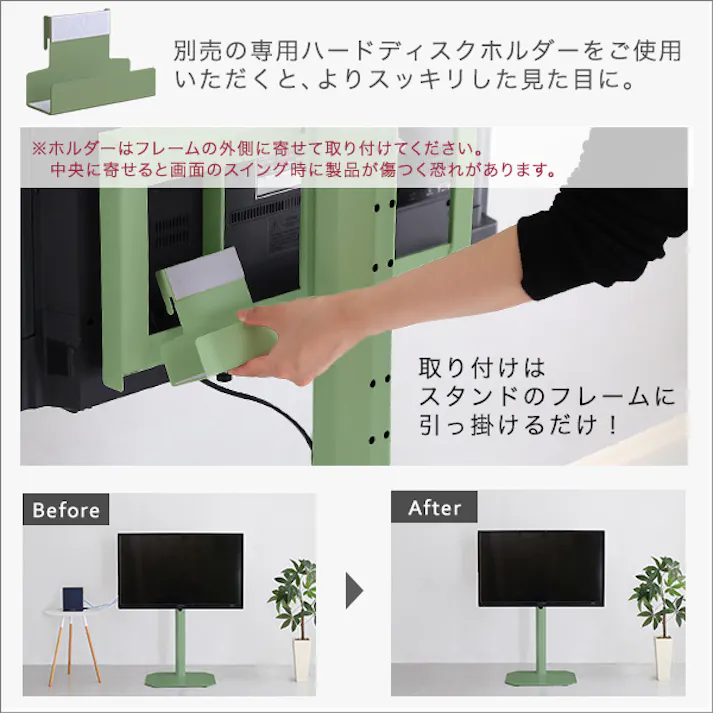 別売の専用ハードディスクホルダーをご使用いただくと、よりスッキリした見た目に。

※ホルダーはフレームの外側に寄せて取り付けてください。
中央に寄せると画面のスイング時に製品が傷つく恐れがあります。

取り付けは
スタンドのフレームに
引っ掛けるだけ！

Before

After