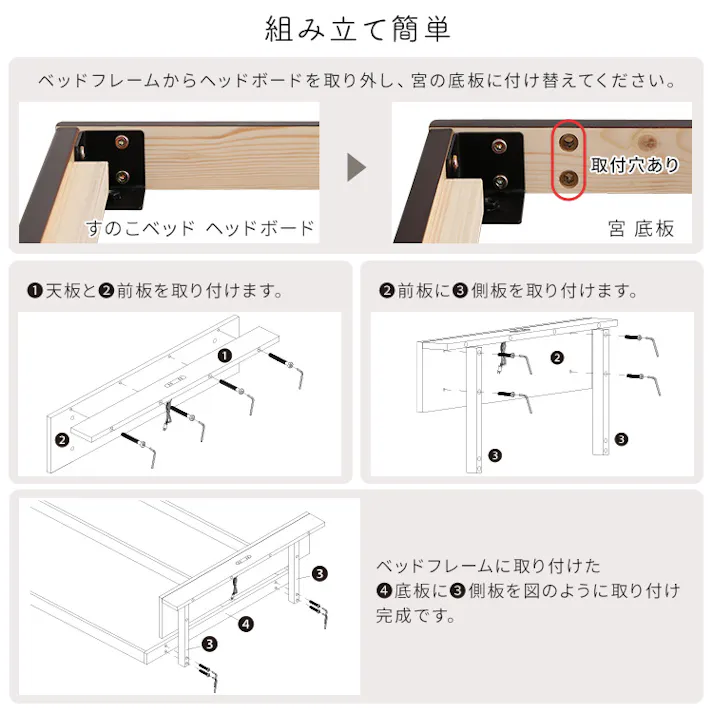 組み立て簡単

ベッドフレームからヘッドボードを取り外し、宮の底板に付け替えてください。

すのこベッド ヘッドボード

取付穴あり

宮 底板

❶天板と❷前板を取り付けます。

❶

❷

❷前板に❸側板を取り付けます。

❷

❸

❸

❸

❹

❸

ベッドフレームに取り付けた
❹底板に❸側板を図のように取り付け
完成です。